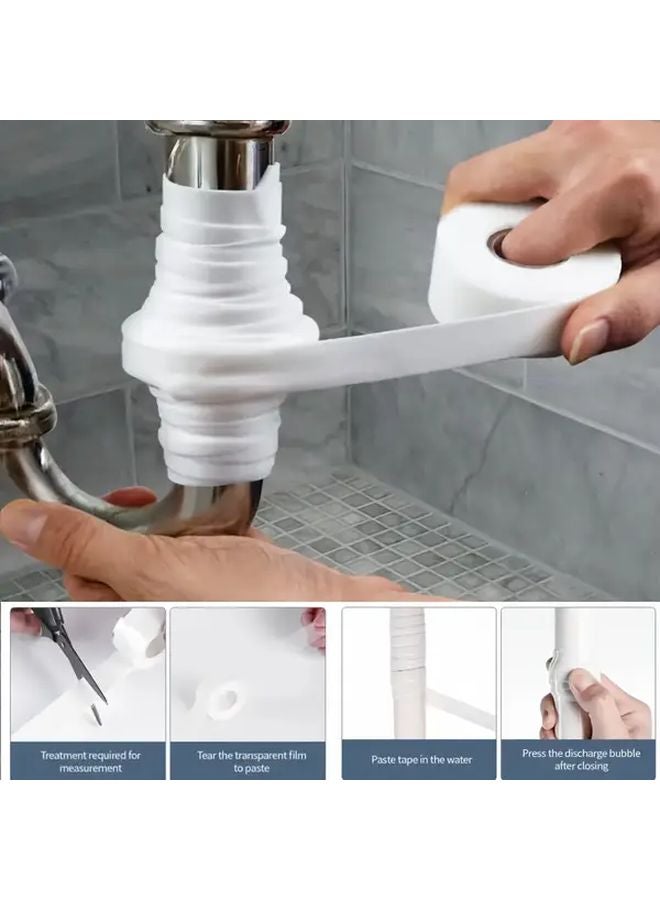 Treatment required for measurement

Tear the transparent film to paste

Paste tape in the water

Press the discharge bubble after closing