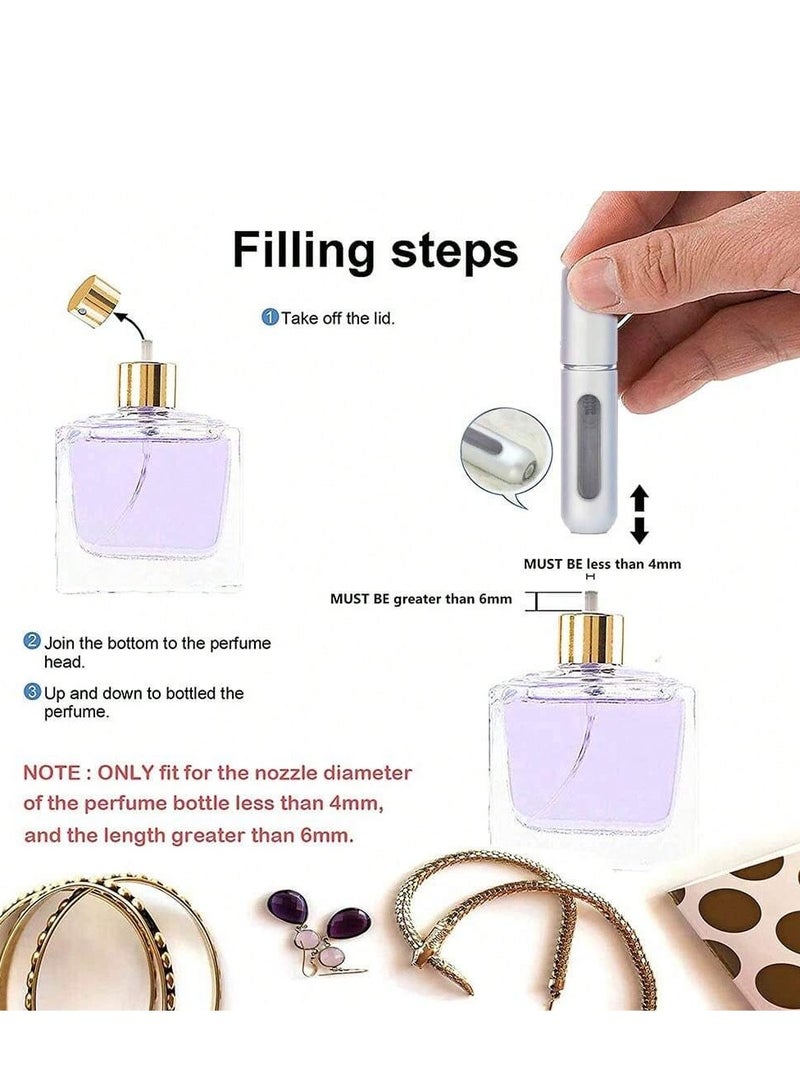 Filling steps

1 Take off the lid.

MUST BE less than 4mm

MUST BE greater than 6mm

2 Join the bottom to the perfume head.

3 Up and down to bottled the perfume.

NOTE : ONLY fit for the nozzle diameter of the perfume bottle less than 4mm, and the length greater than 6mm.