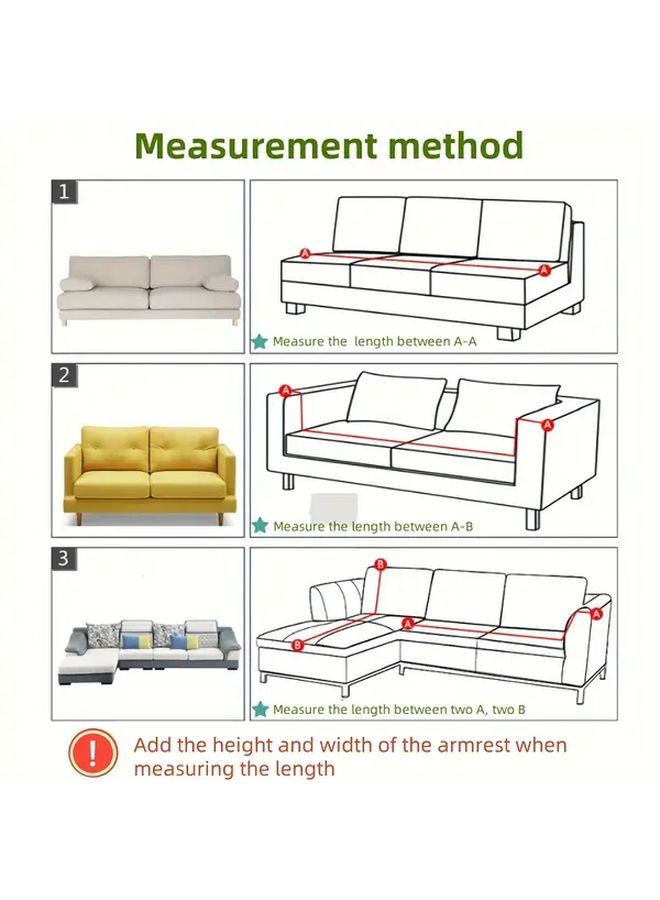 Measurement method

1

A

A

Measure the length between A-A

2

A

A

Measure the length between A-B

3

B

A

A

B

Measure the length between two A, two B

!

Add the height and width of the armrest when measuring the length