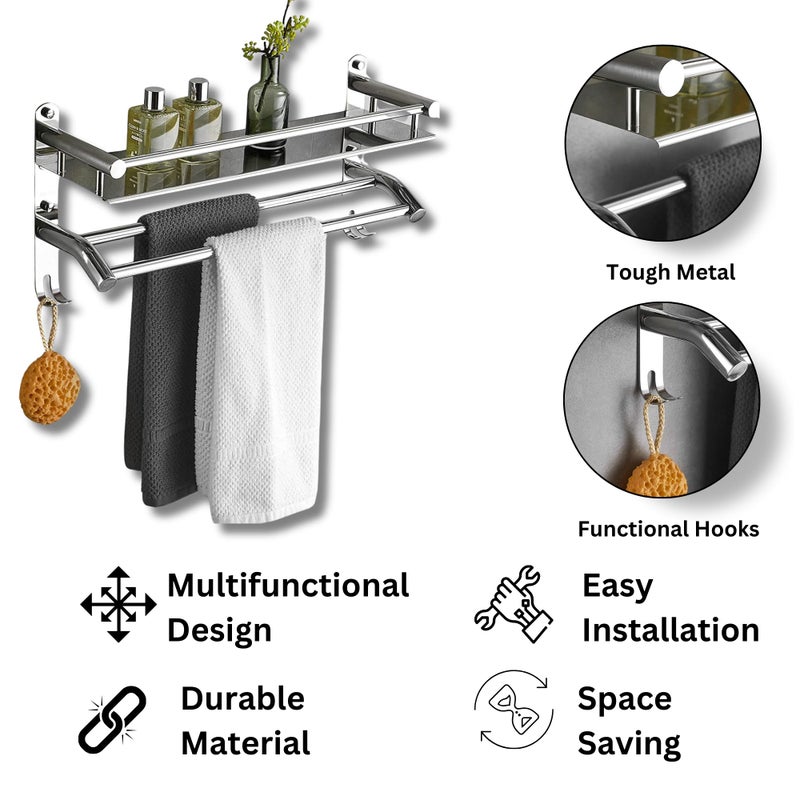 Tough Metal

Functional Hooks

Multifunctional Design

Easy Installation

Durable Material

Space Saving