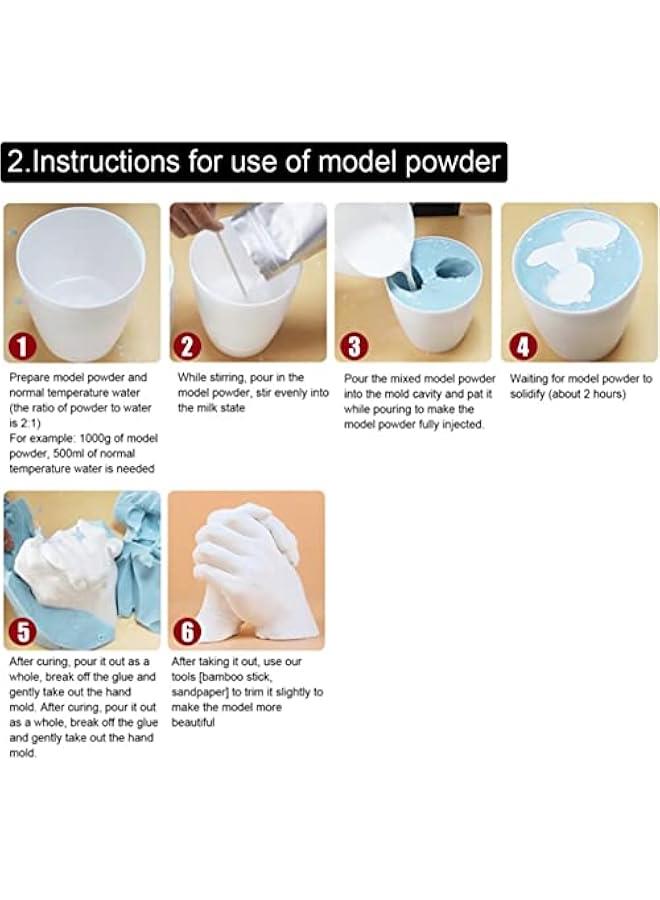 2.Instructions for use of model powder

1

Prepare model powder and normal temperature water (the ratio of powder to water is 2:1)
For example: 1000g of model powder, 500ml of normal temperature water is needed

2

While stirring, pour in the model powder, stir evenly into the milk state

3

Pour the mixed model powder into the mold cavity and pat it while pouring to make the model powder fully injected.

4

Waiting for model powder to solidify (about 2 hours)

5

After curing, pour it out as a whole, break off the glue and gently take out the hand mold. After curing, pour it out as a whole, break off the glue and gently take out the hand mold.

6

After taking it out, use our tools [bamboo stick, sandpaper] to trim it slightly to make the model more beautiful