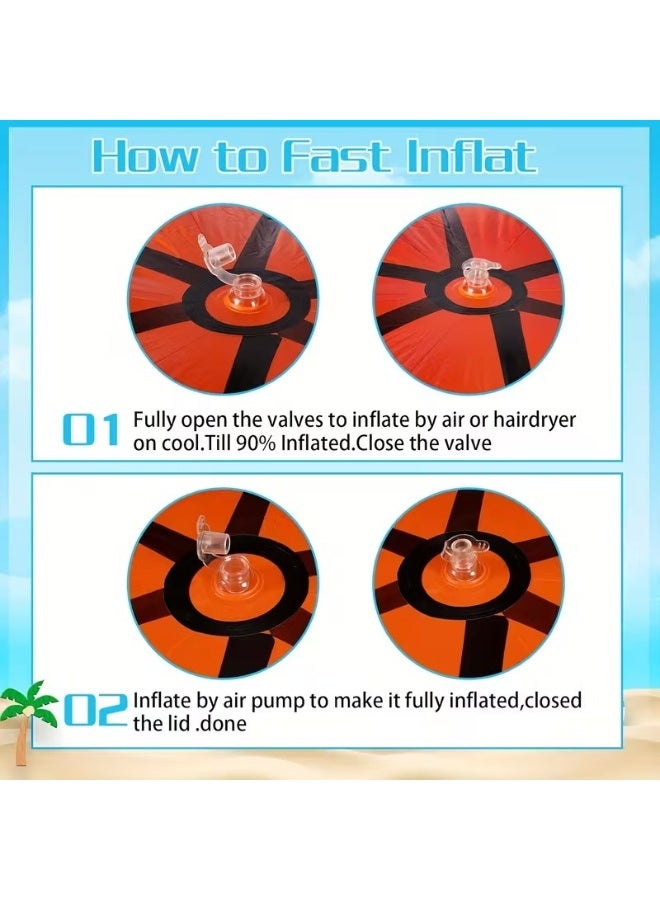 How to Fast Inflat

01 Fully open the valves to inflate by air or hairdryer on cool.Till 90% Inflated.Close the valve

02 Inflate by air pump to make it fully inflated,closed the lid .done