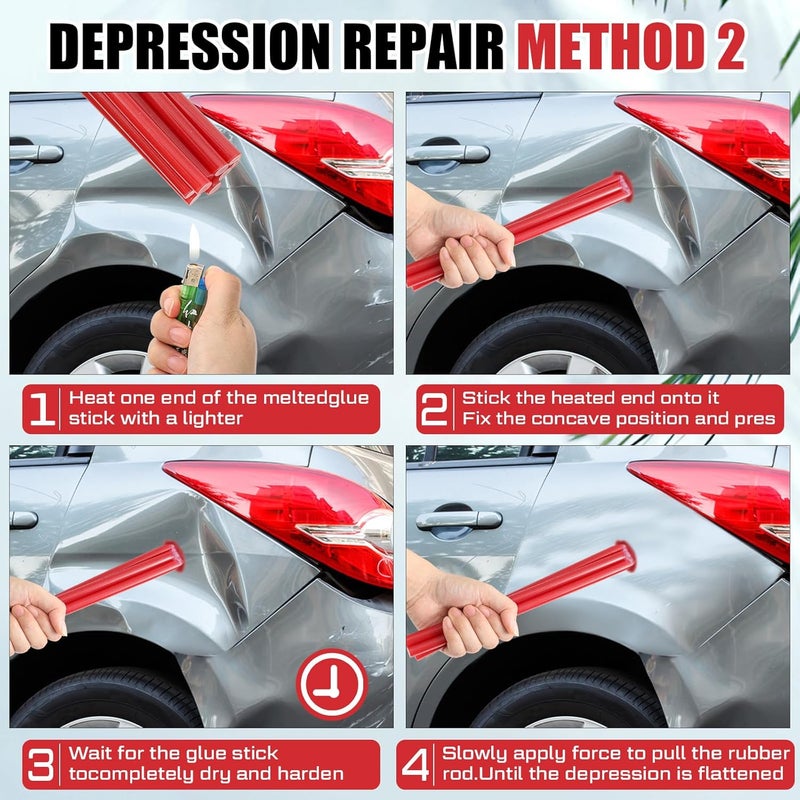 DEPRESSION REPAIR METHOD 2

1 Heat one end of the meltedglue stick with a lighter

2 Stick the heated end onto it Fix the concave position and pres

3 Wait for the glue stick tocompletely dry and harden

4 Slowly apply force to pull the rubber rod.Until the depression is flattened