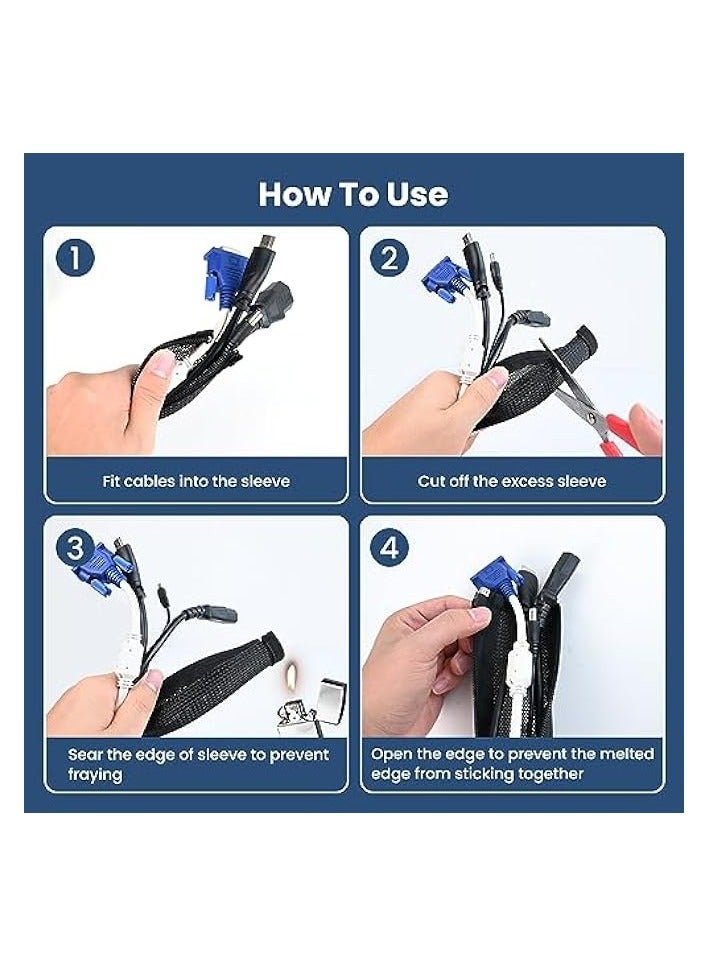 How To Use

1

Fit cables into the sleeve

2

Cut off the excess sleeve

3

Sear the edge of sleeve to prevent fraying

4

Open the edge to prevent the melted edge from sticking together