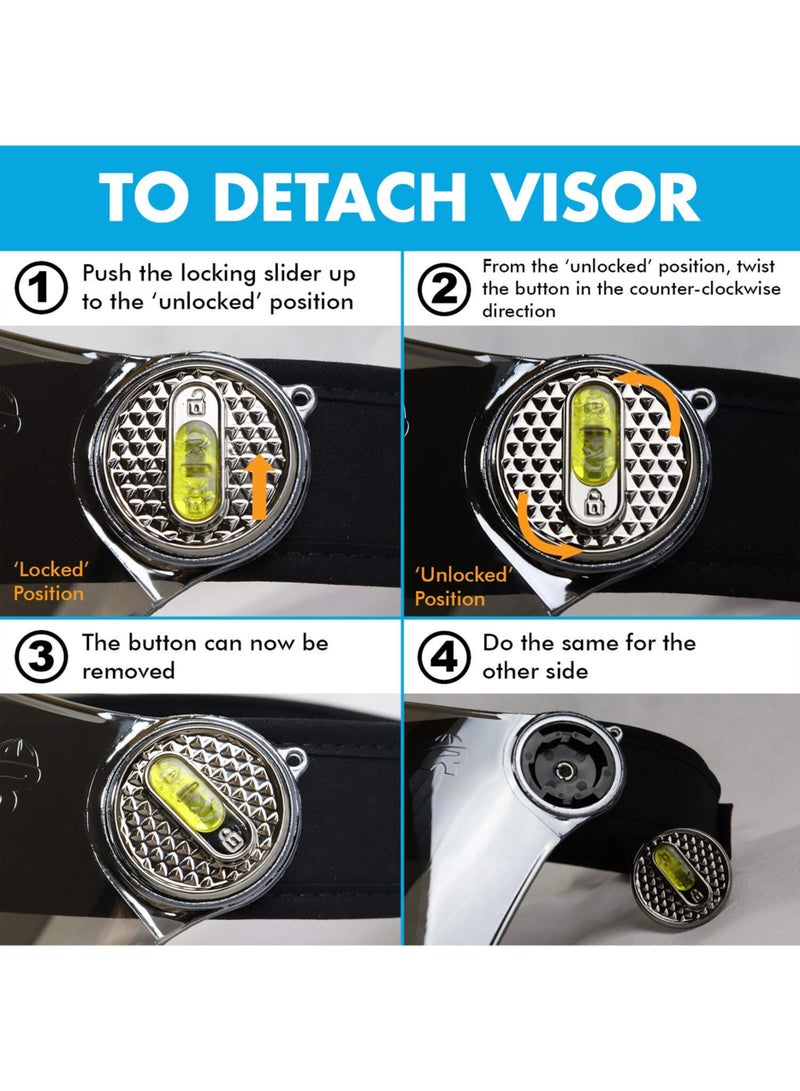 TO DETACH VISOR

1 Push the locking slider up to the 'unlocked' position

'Locked' Position

2 From the 'unlocked' position, twist the button in the counter-clockwise direction

'Unlocked' Position

3 The button can now be removed

4 Do the same for the other side