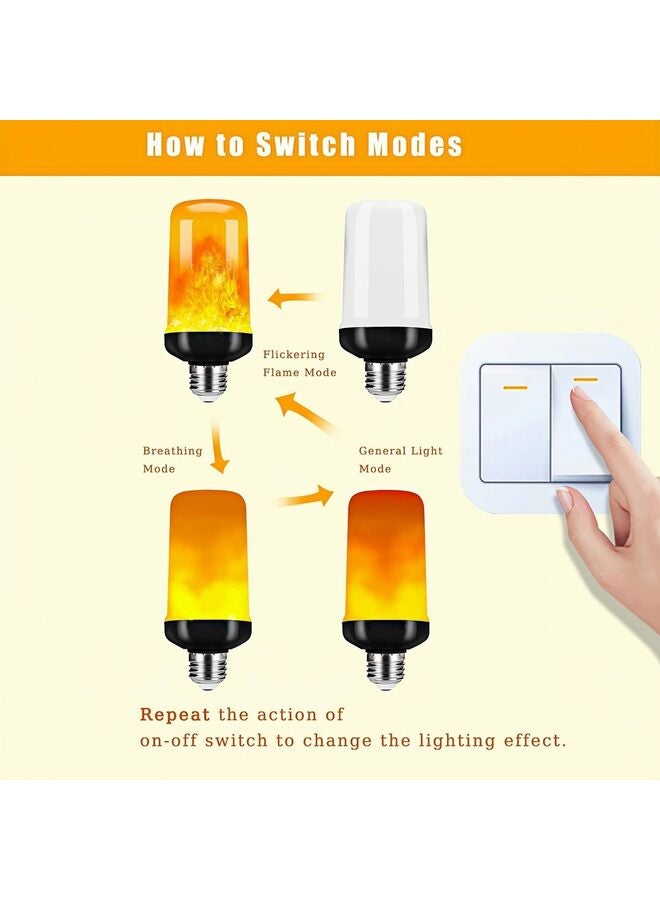 How to Switch Modes

Flickering Flame Mode

Breathing Mode

General Light Mode

Repeat the action of on-off switch to change the lighting effect.