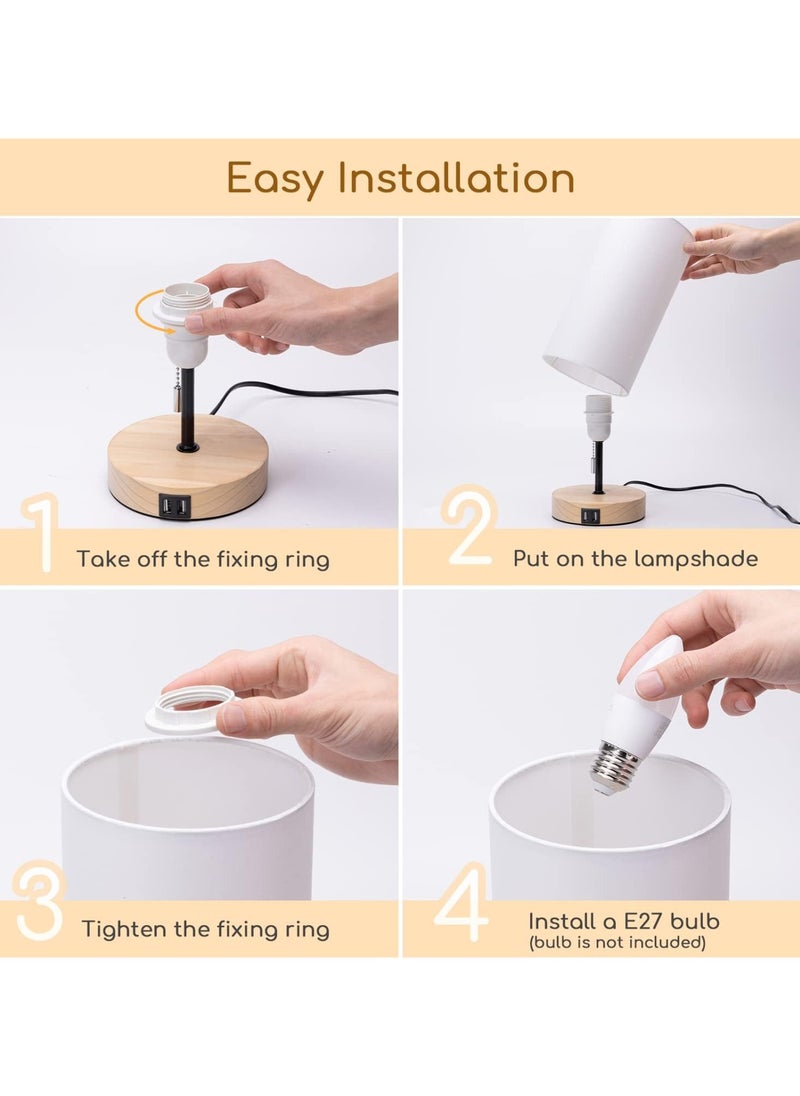 Easy Installation

1 Take off the fixing ring

2 Put on the lampshade

3 Tighten the fixing ring

4 Install a E27 bulb
(bulb is not included)