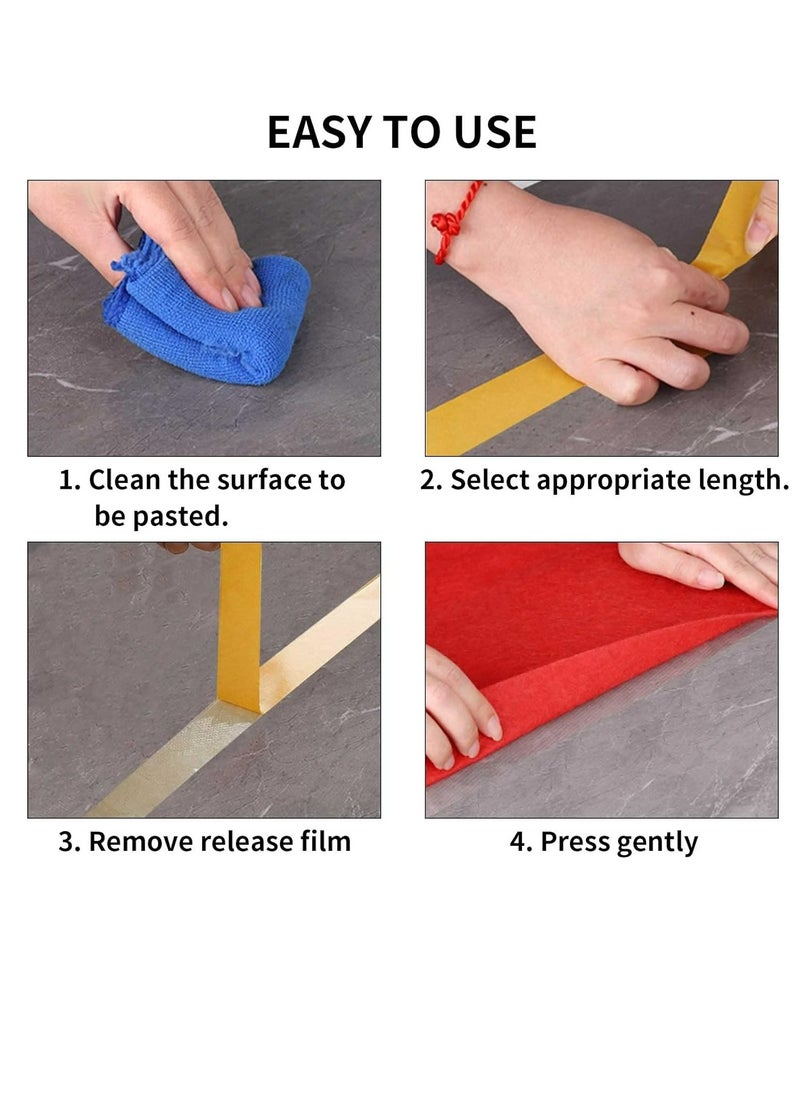 EASY TO USE

1. Clean the surface to be pasted.

2. Select appropriate length.

3. Remove release film

4. Press gently