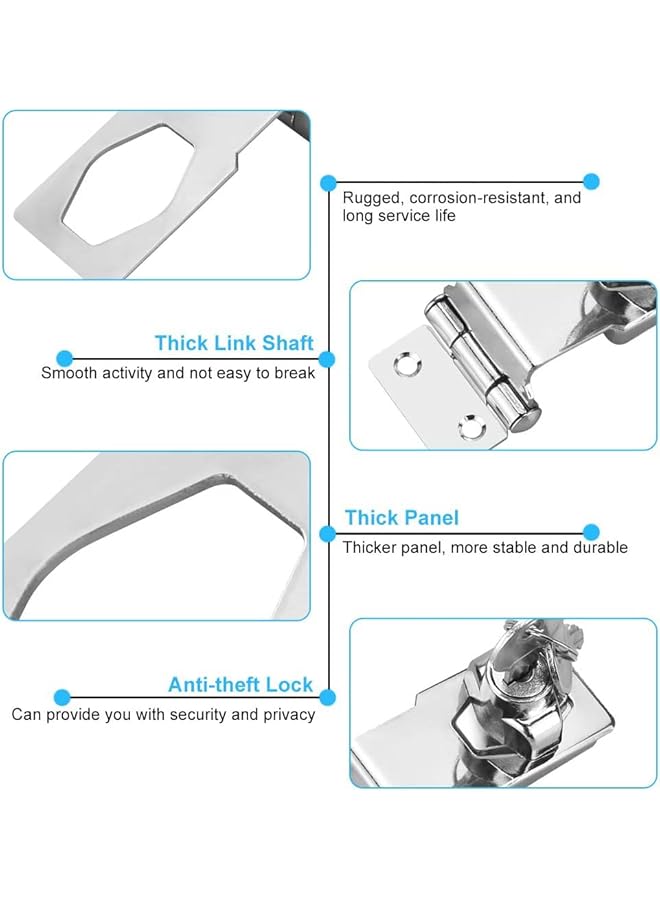 Rugged, corrosion-resistant, and long service life

Thick Link Shaft
Smooth activity and not easy to break

Thick Panel
Thicker panel, more stable and durable

Anti-theft Lock
Can provide you with security and privacy