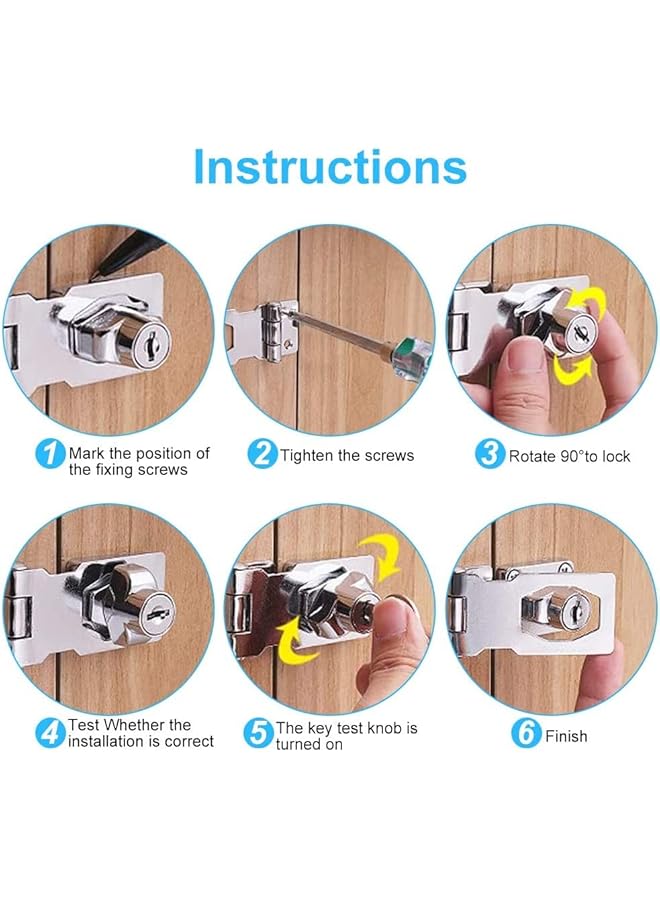 Instructions

1 Mark the position of the fixing screws

2 Tighten the screws

3 Rotate 90°to lock

4 Test Whether the installation is correct

5 The key test knob is turned on

6 Finish