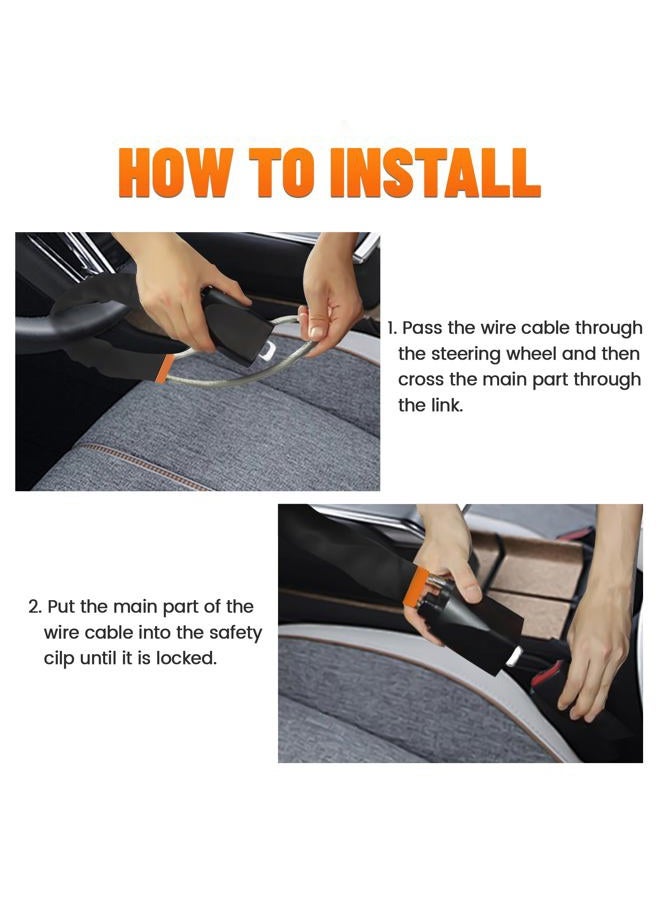 HOW TO INSTALL

1. Pass the wire cable through the steering wheel and then cross the main part through the link.

2. Put the main part of the wire cable into the safety cilp until it is locked.