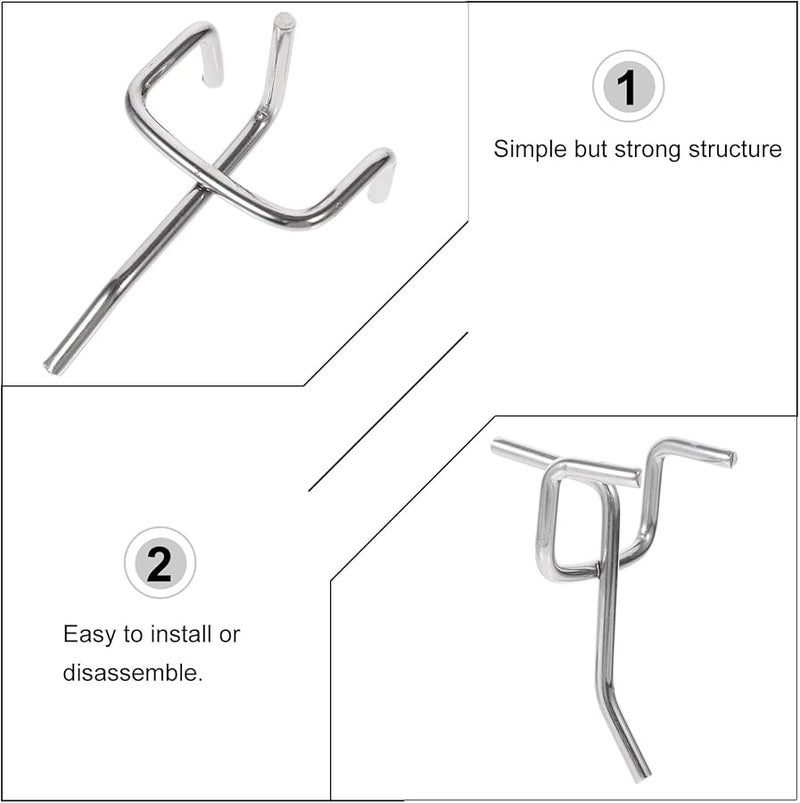 1

Simple but strong structure

2

Easy to install or disassemble.