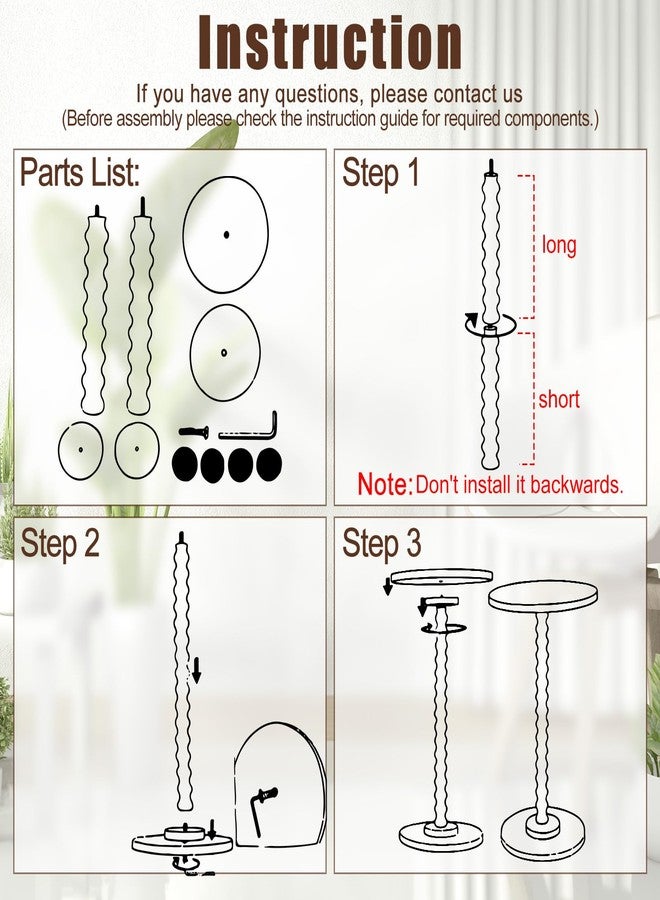 Instruction

If you have any questions, please contact us
(Before assembly please check the instruction guide for required components.)

Parts List:

Step 1

long

short

Note: Don't install it backwards.

Step 2

Step 3