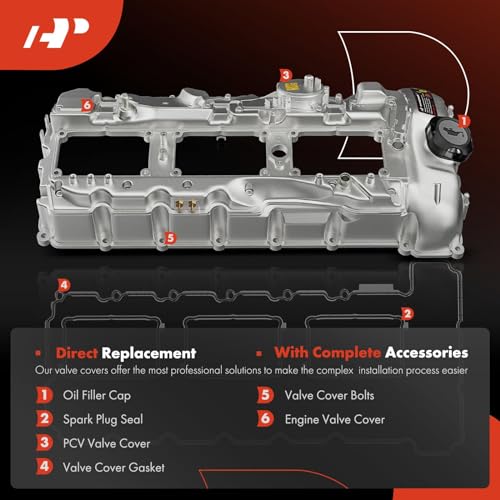 3

6

1

5

4

2

Direct Replacement

With Complete Accessories

Our valve covers offer the most professional solutions to make the complex installation process easier

1 Oil Filler Cap

2 Spark Plug Seal

3 PCV Valve Cover

4 Valve Cover Gasket

5 Valve Cover Bolts

6 Engine Valve Cover