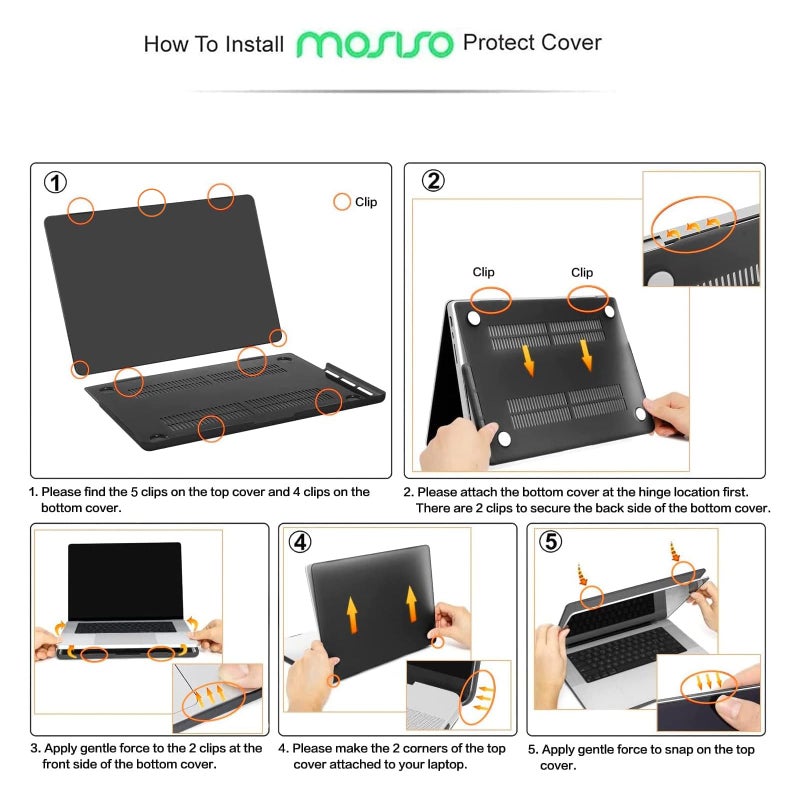 How To Install mosiso Protect Cover

①

Clip

1. Please find the 5 clips on the top cover and 4 clips on the bottom cover.

②

Clip

Clip

2. Please attach the bottom cover at the hinge location first. There are 2 clips to secure the back side of the bottom cover.

3. Apply gentle force to the 2 clips at the front side of the bottom cover.

④

4. Please make the 2 corners of the top cover attached to your laptop.

⑤

5. Apply gentle force to snap on the top cover.