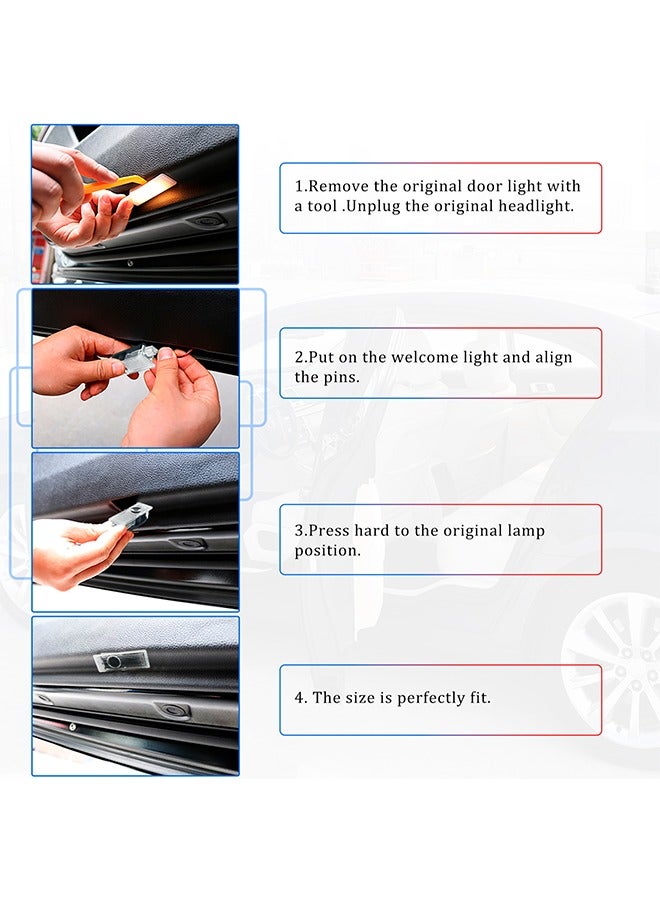 1.Remove the original door light with a tool .Unplug the original headlight.

2.Put on the welcome light and align the pins.

3.Press hard to the original lamp position.

4. The size is perfectly fit.