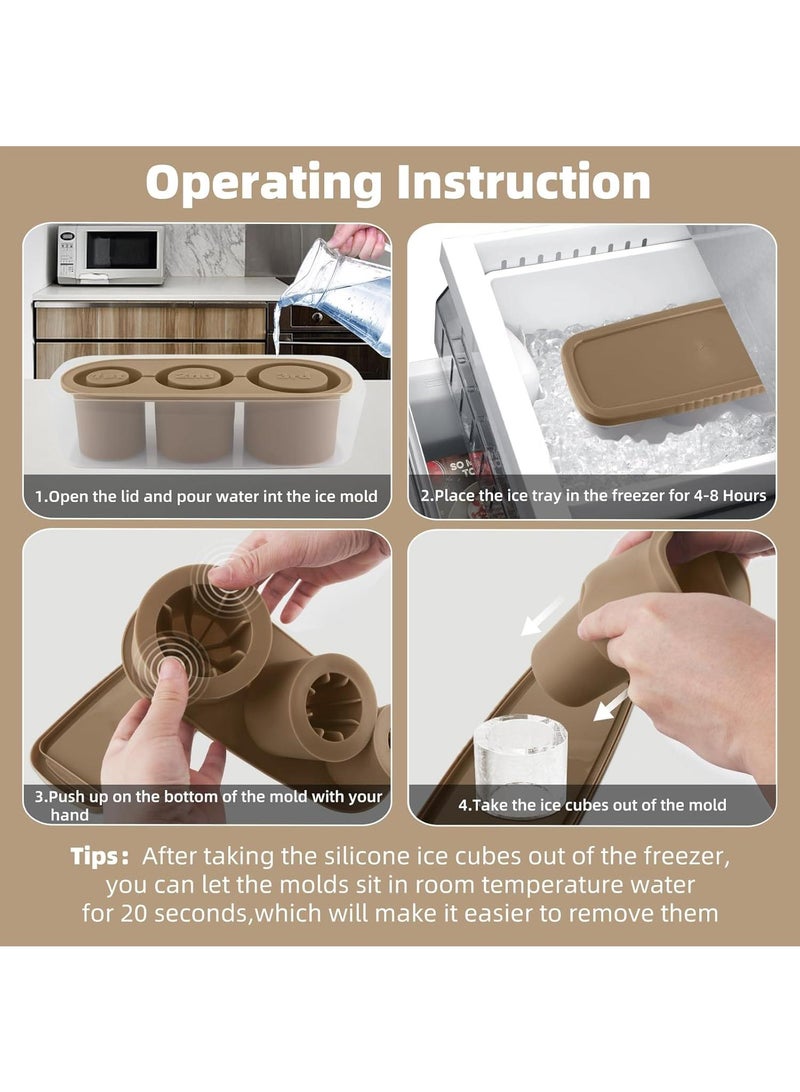 Operating Instruction

1.Open the lid and pour water int the ice mold

2.Place the ice tray in the freezer for 4-8 Hours

3.Push up on the bottom of the mold with your hand

4.Take the ice cubes out of the mold

Tips: After taking the silicone ice cubes out of the freezer, you can let the molds sit in room temperature water for 20 seconds,which will make it easier to remove them