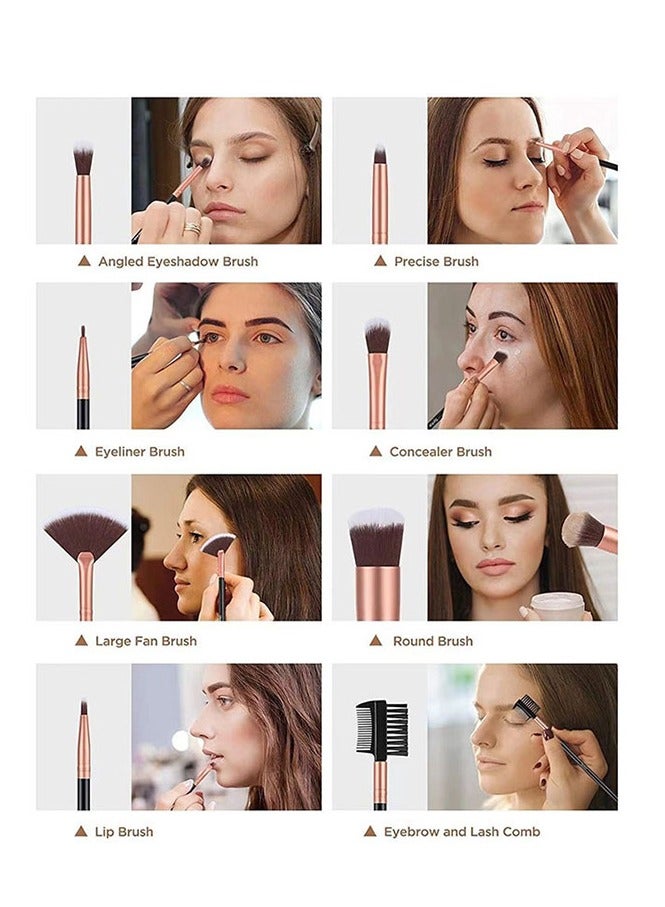 Angled Eyeshadow Brush

Precise Brush

Eyeliner Brush

Concealer Brush

Large Fan Brush

Round Brush

Lip Brush

Eyebrow and Lash Comb