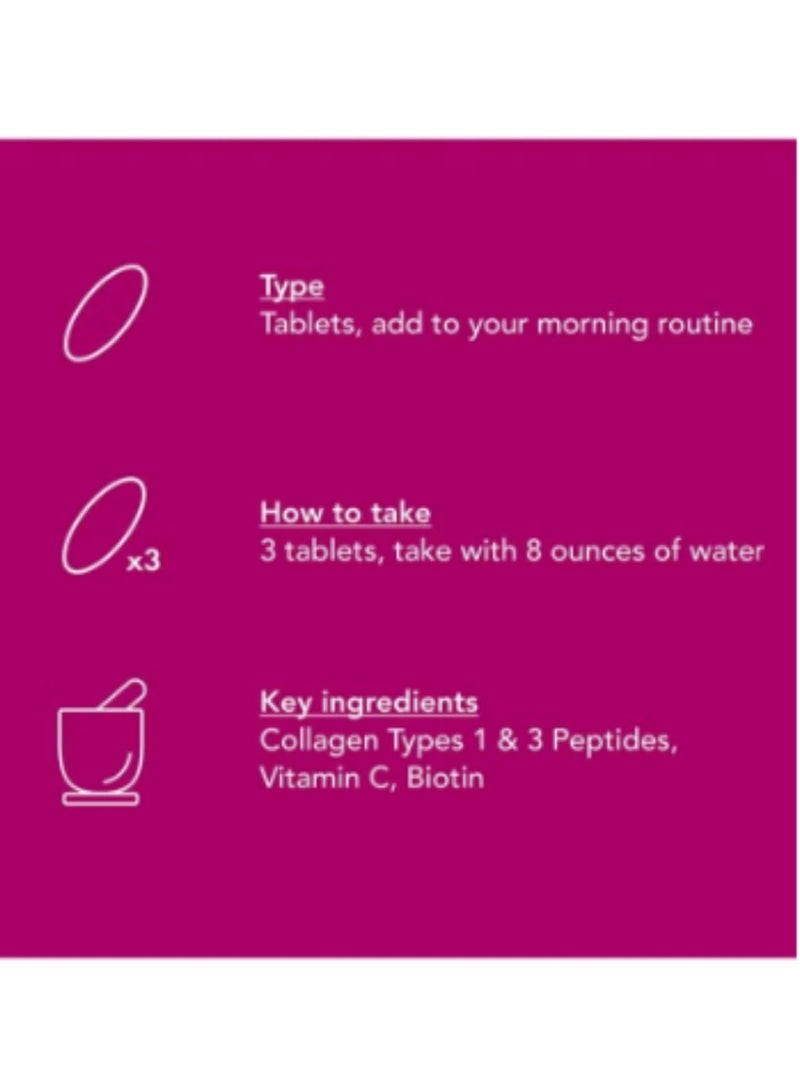 Type
Tablets, add to your morning routine

x3

How to take
3 tablets, take with 8 ounces of water

Key ingredients
Collagen Types 1 & 3 Peptides, Vitamin C, Biotin