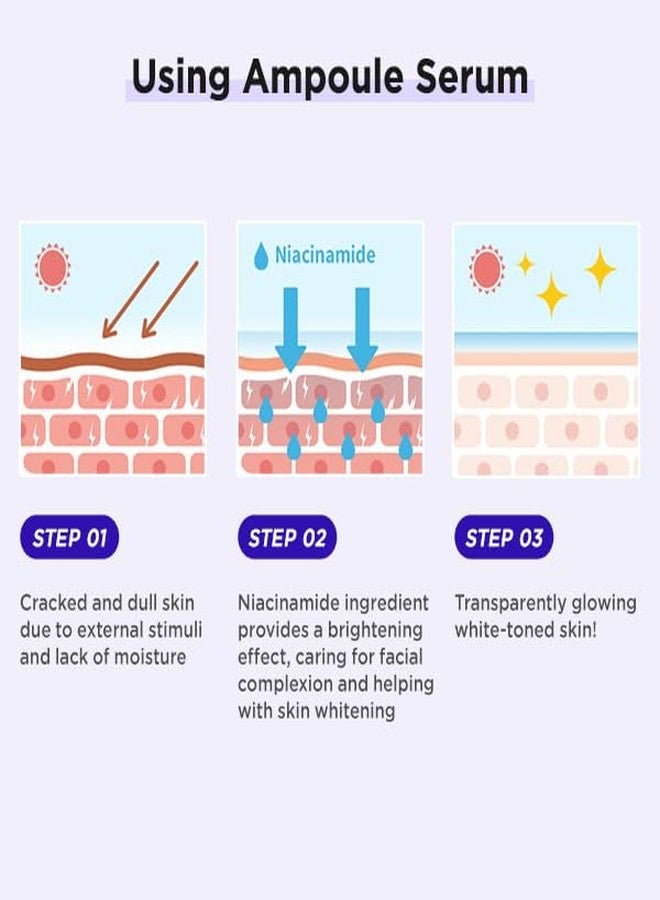 Using Ampoule Serum

Niacinamide

STEP 01

Cracked and dull skin due to external stimuli and lack of moisture

STEP 02

Niacinamide ingredient provides a brightening effect, caring for facial complexion and helping with skin whitening

STEP 03

Transparently glowing white-toned skin!