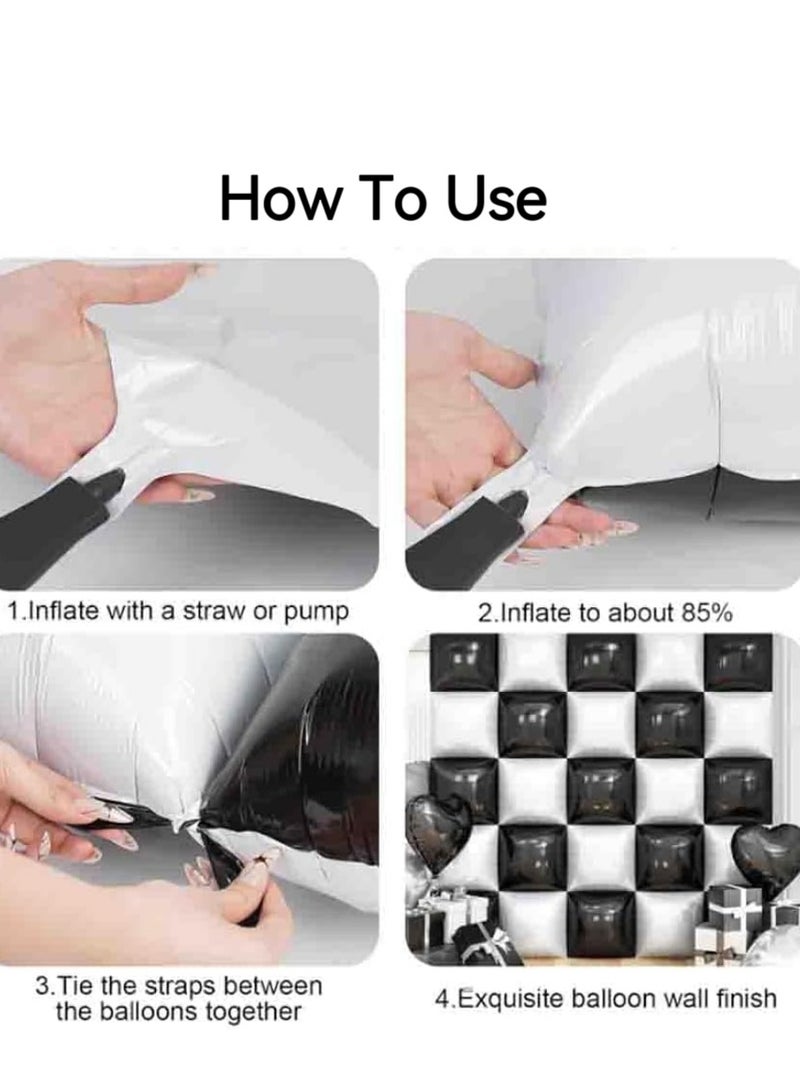 How To Use

1.Inflate with a straw or pump

2.Inflate to about 85%

3.Tie the straps between the balloons together

4.Exquisite balloon wall finish