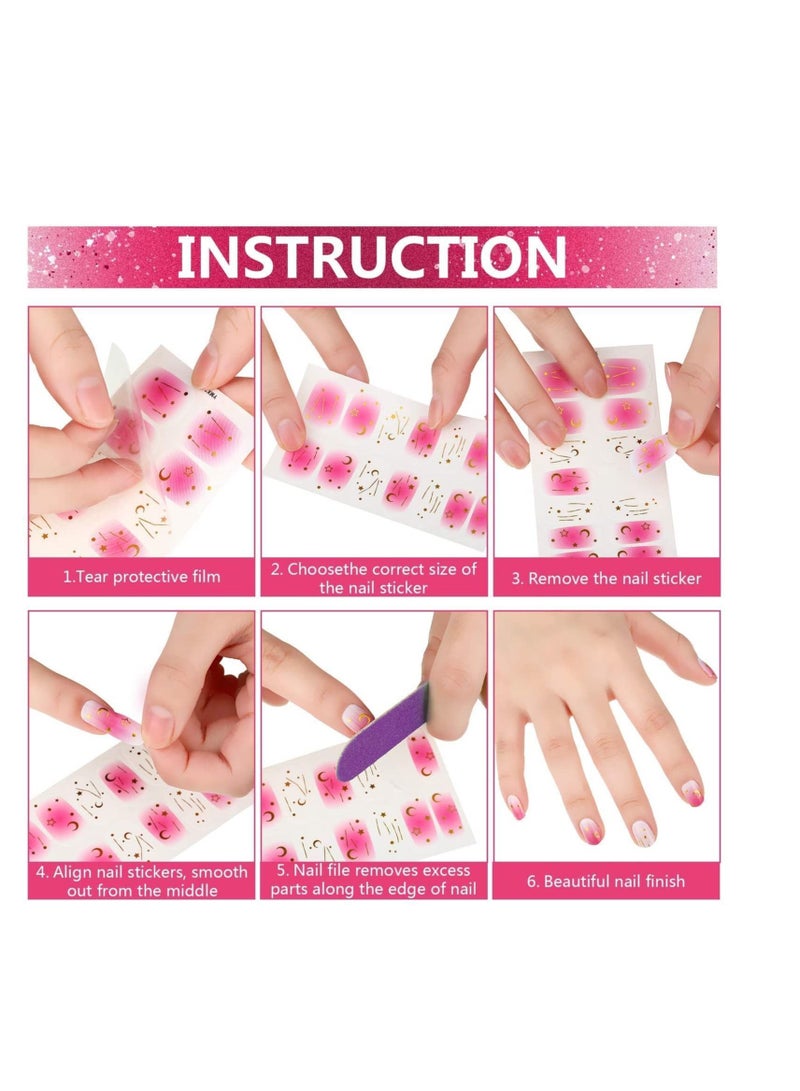 INSTRUCTION

1.Tear protective film

2. Choosethe correct size of the nail sticker

3. Remove the nail sticker

4. Align nail stickers, smooth out from the middle

5. Nail file removes excess parts along the edge of nail

6. Beautiful nail finish