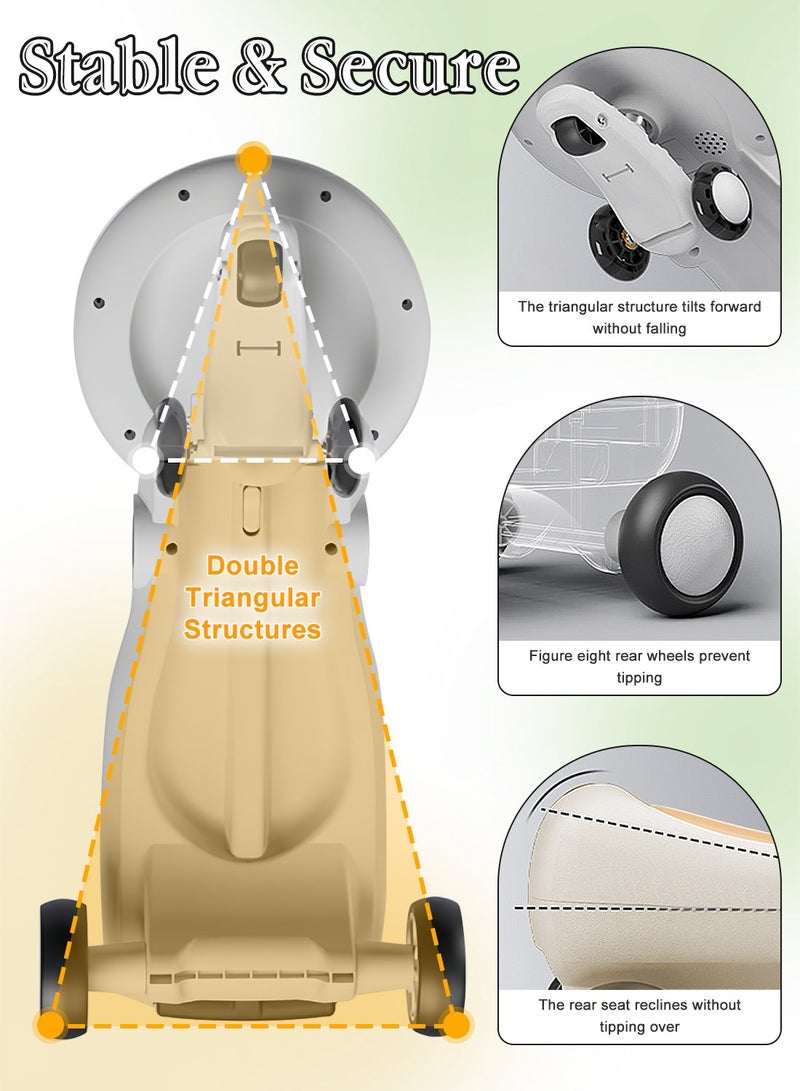 Stable & Secure

Double Triangular Structures

The triangular structure tilts forward without falling

Figure eight rear wheels prevent tipping

The rear seat reclines without tipping over