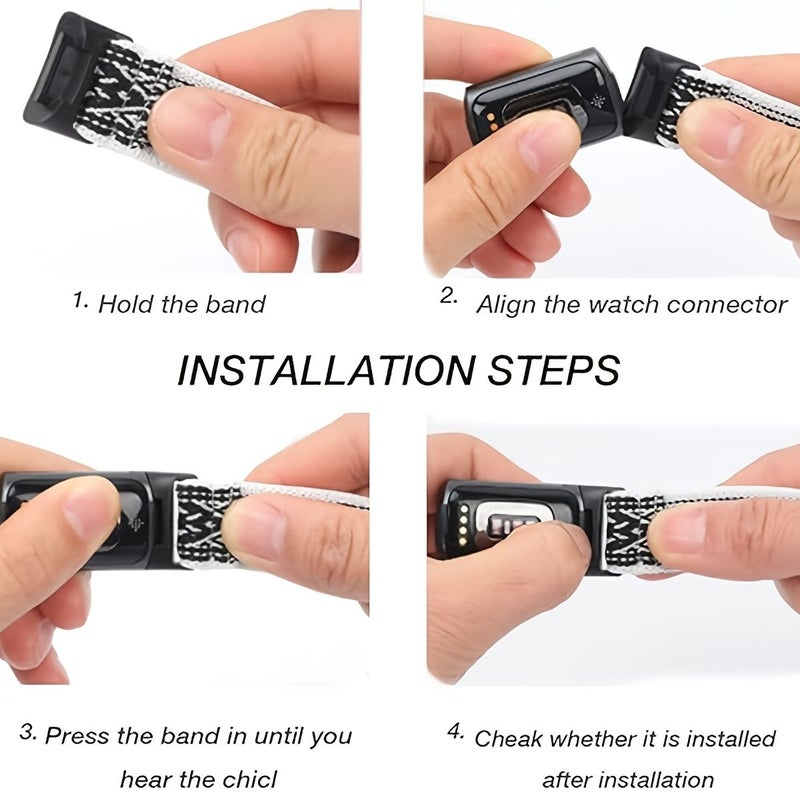 1. Hold the band

2. Align the watch connector

INSTALLATION STEPS

3. Press the band in until you hear the chicl

4. Cheak whether it is installed after installation