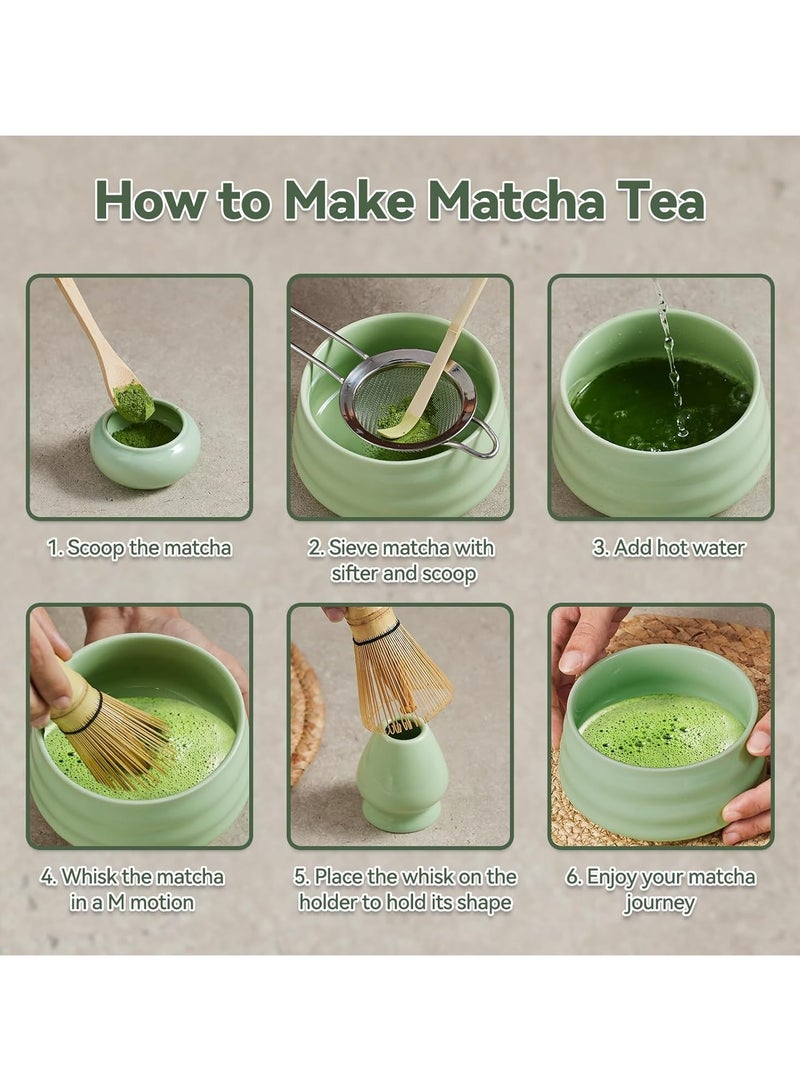 How to Make Matcha Tea

1. Scoop the matcha

2. Sieve matcha with sifter and scoop

3. Add hot water

4. Whisk the matcha in a M motion

5. Place the whisk on the holder to hold its shape

6. Enjoy your matcha journey