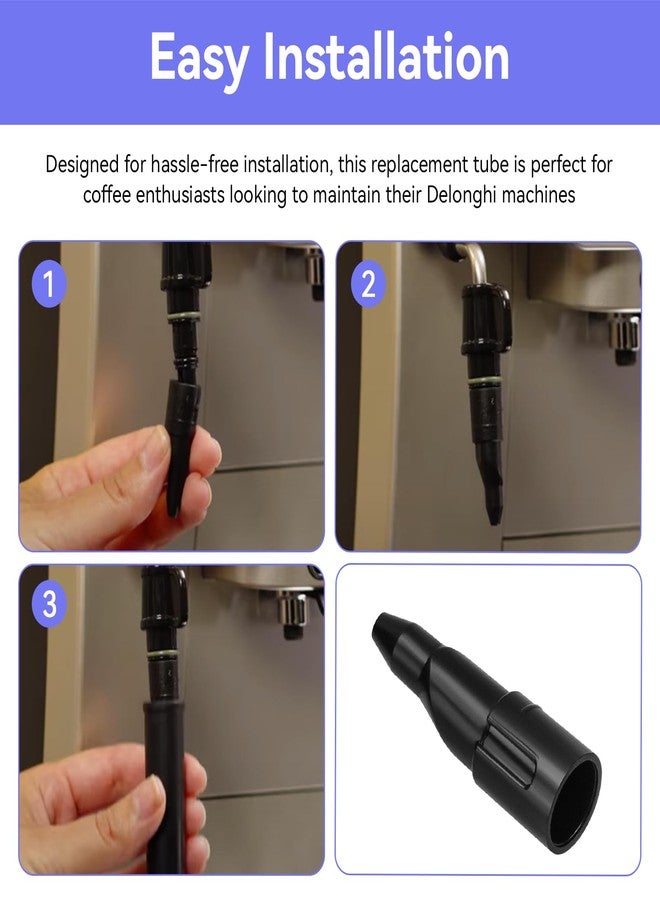 Easy Installation

Designed for hassle-free installation, this replacement tube is perfect for coffee enthusiasts looking to maintain their Delonghi machines

1

2

3