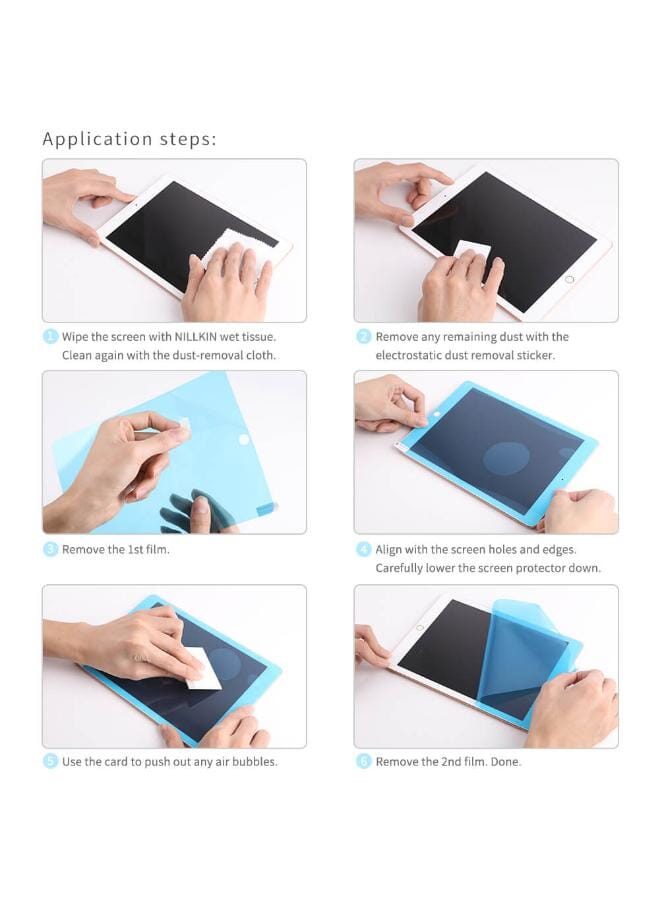 Application steps:

1 Wipe the screen with NILLKIN wet tissue. Clean again with the dust-removal cloth.

2 Remove any remaining dust with the electrostatic dust removal sticker.

3 Remove the 1st film.

4 Align with the screen holes and edges. Carefully lower the screen protector down.

5 Use the card to push out any air bubbles.

6 Remove the 2nd film. Done.