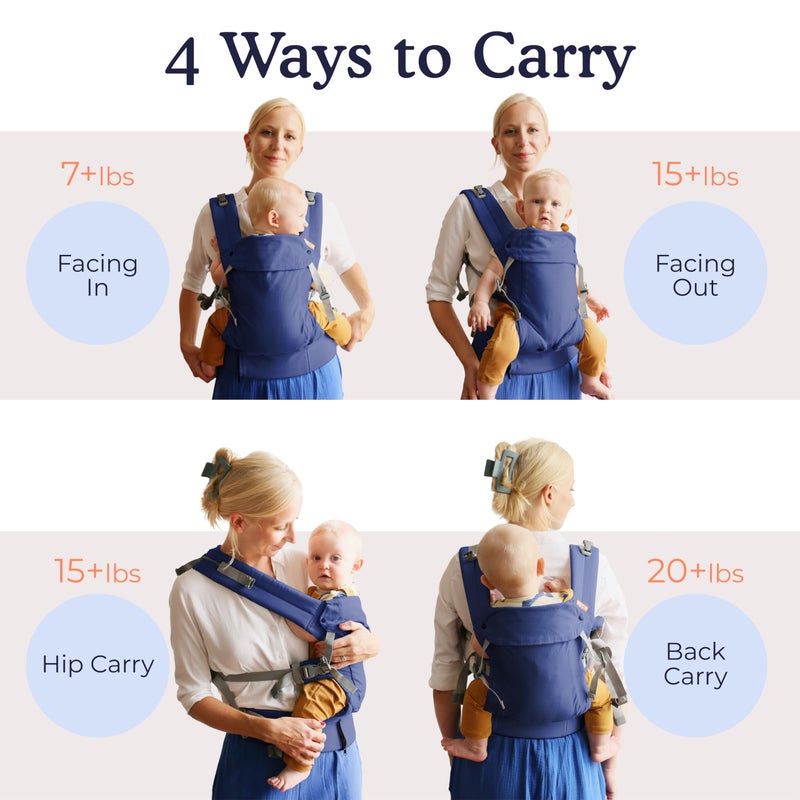 4 Ways to Carry

7+lbs

Facing In

15+lbs

Facing Out

15+lbs

Hip Carry

20+lbs

Back Carry