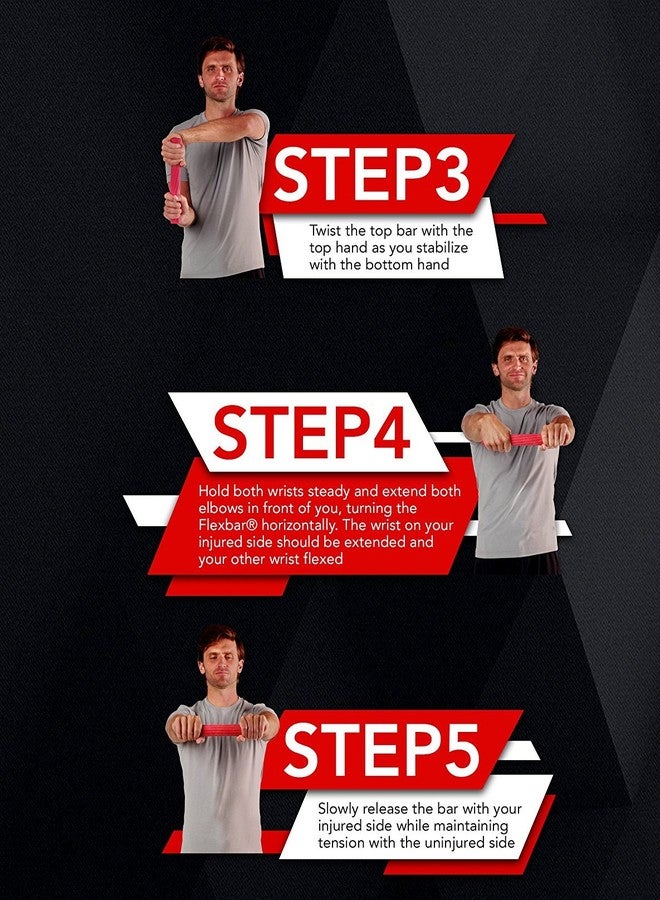 STEP3

Twist the top bar with the top hand as you stabilize with the bottom hand

STEP4

Hold both wrists steady and extend both elbows in front of you, turning the Flexbar® horizontally. The wrist on your injured side should be extended and your other wrist flexed

STEP5

Slowly release the bar with your injured side while maintaining tension with the uninjured side