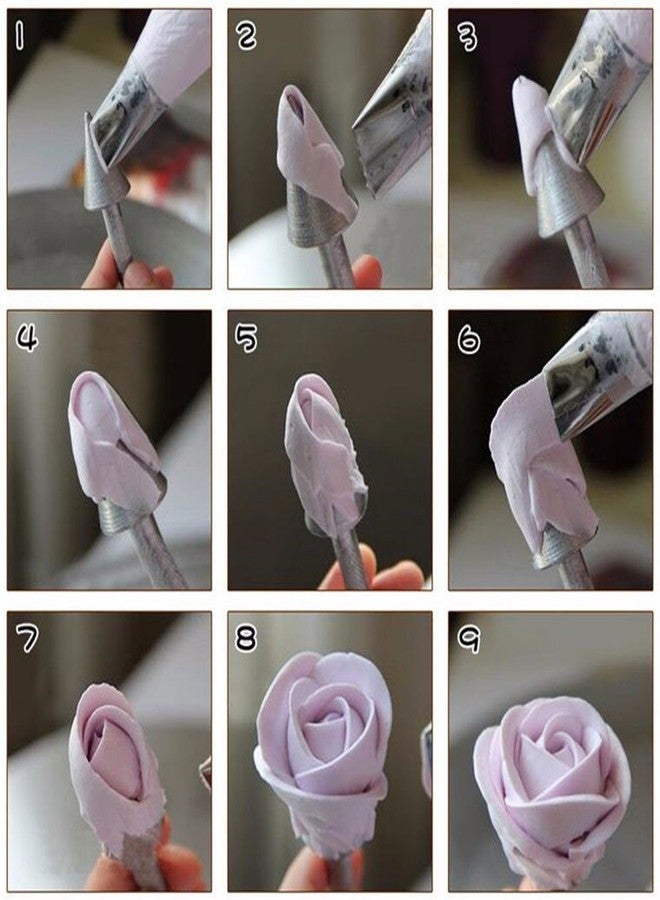 1
2
3
4
5
6
7
8
9