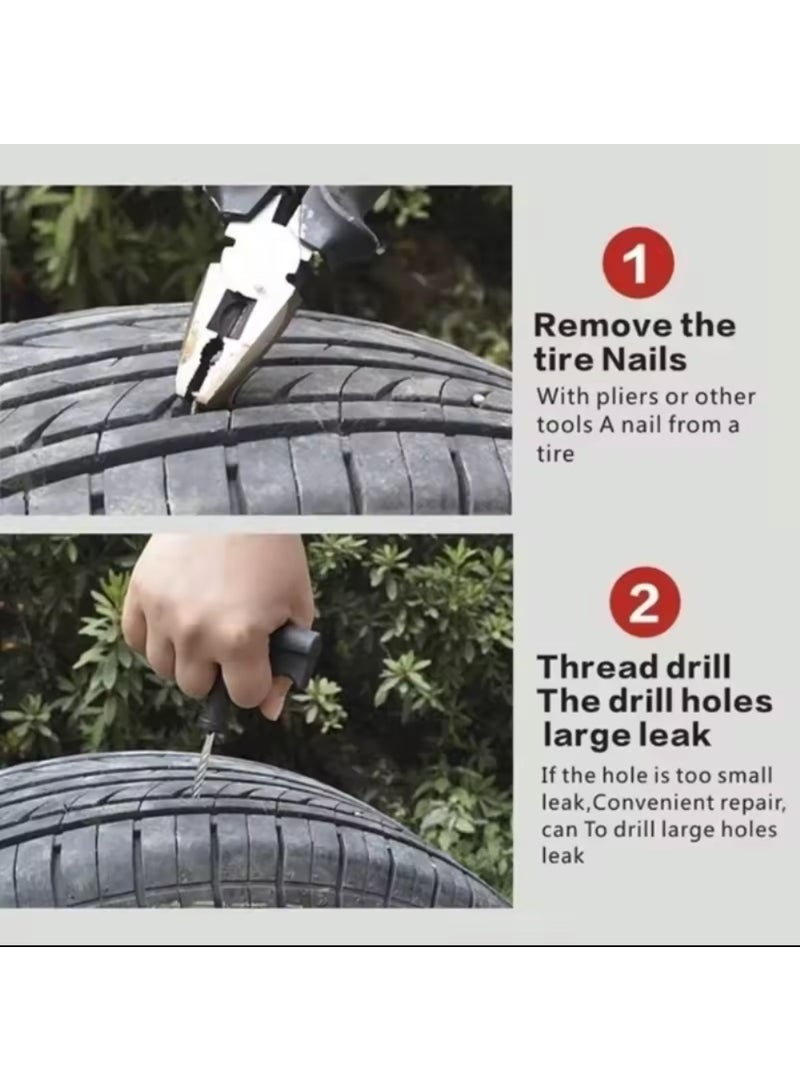 1

Remove the tire Nails

With pliers or other tools A nail from a tire

2

Thread drill The drill holes large leak

If the hole is too small leak,Convenient repair, can To drill large holes leak