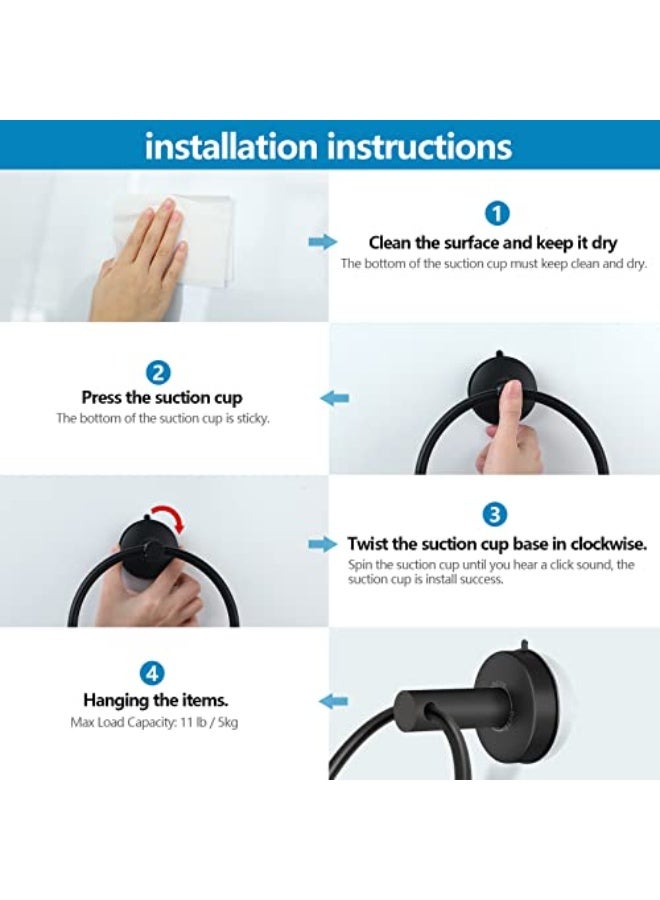 installation instructions

1
Clean the surface and keep it dry
The bottom of the suction cup must keep clean and dry.

2
Press the suction cup
The bottom of the suction cup is sticky.

3
Twist the suction cup base in clockwise.
Spin the suction cup until you hear a click sound, the suction cup is install success.

4
Hanging the items.
Max Load Capacity: 11 lb / 5kg