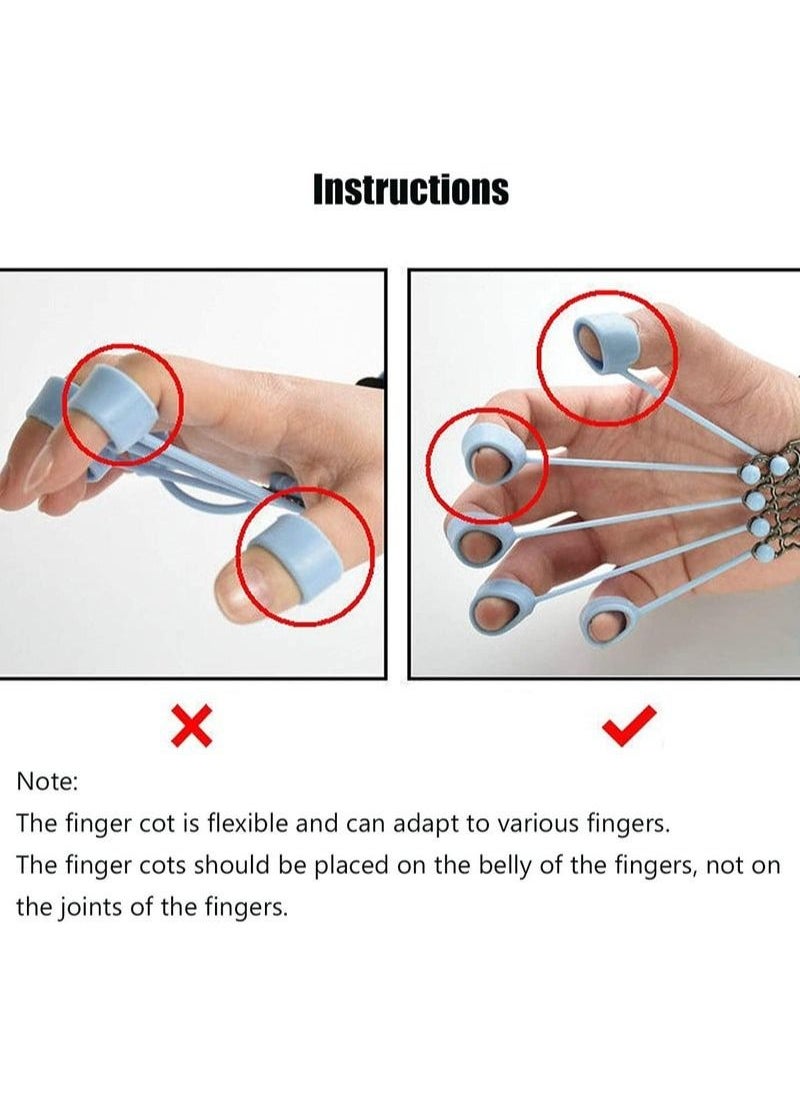 Instructions

Note:
The finger cot is flexible and can adapt to various fingers.
The finger cots should be placed on the belly of the fingers, not on the joints of the fingers.