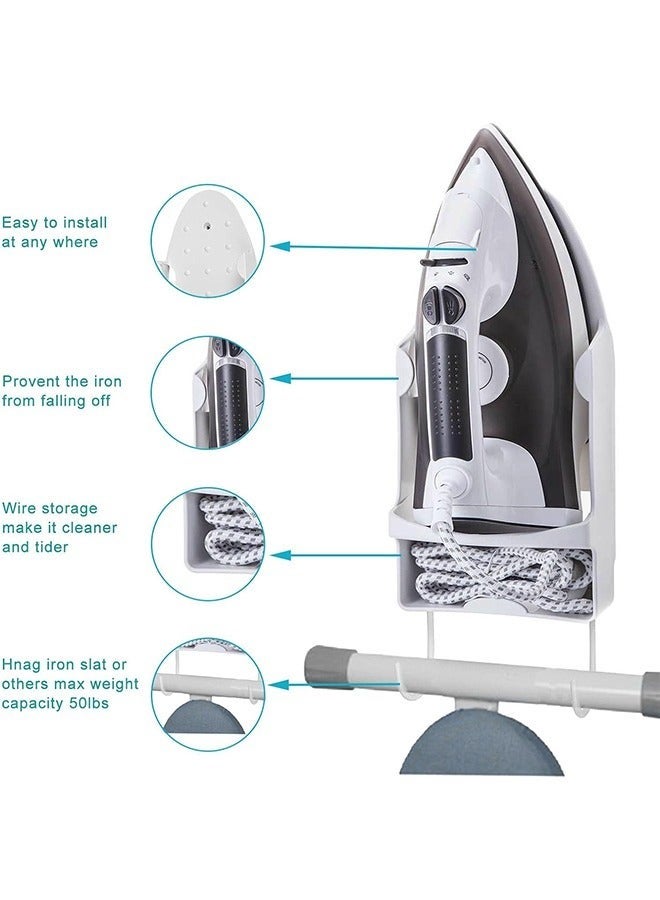 Easy to install at any where

Provent the iron from falling off

Wire storage make it cleaner and tider

Hnag iron slat or others max weight capacity 50lbs