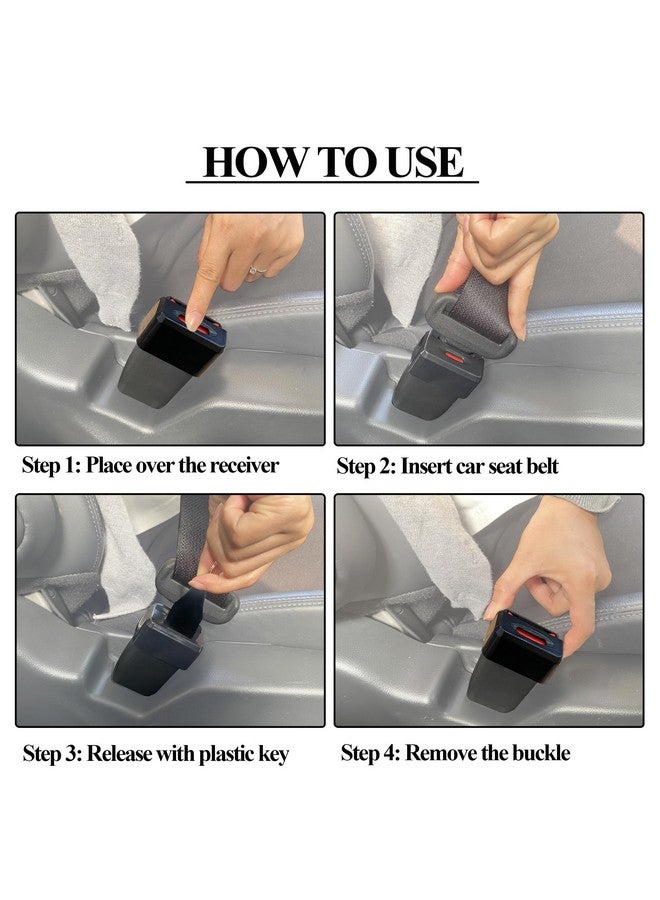 HOW TO USE

Step 1: Place over the receiver

Step 2: Insert car seat belt

Step 3: Release with plastic key

Step 4: Remove the buckle