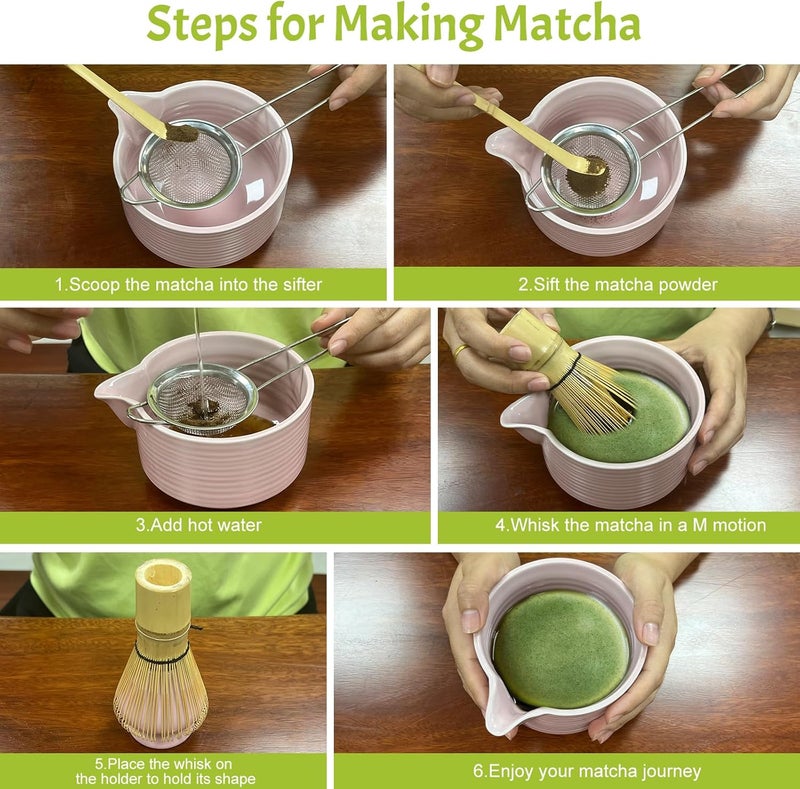 Steps for Making Matcha

1.Scoop the matcha into the sifter

2.Sift the matcha powder

3.Add hot water

4.Whisk the matcha in a M motion

5.Place the whisk on the holder to hold its shape

6.Enjoy your matcha journey