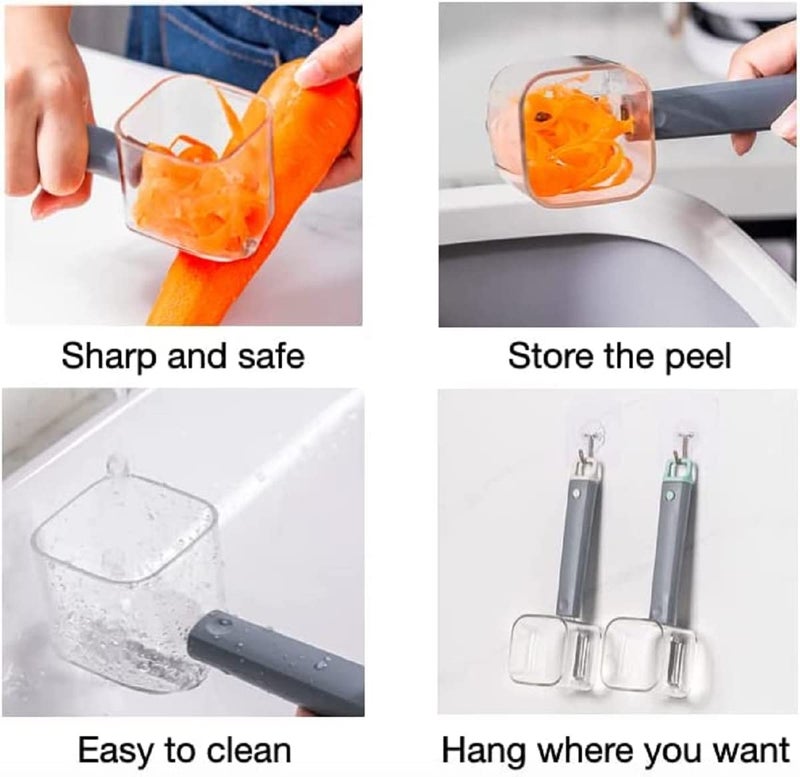 Sharp and safe

Store the peel

Easy to clean

Hang where you want