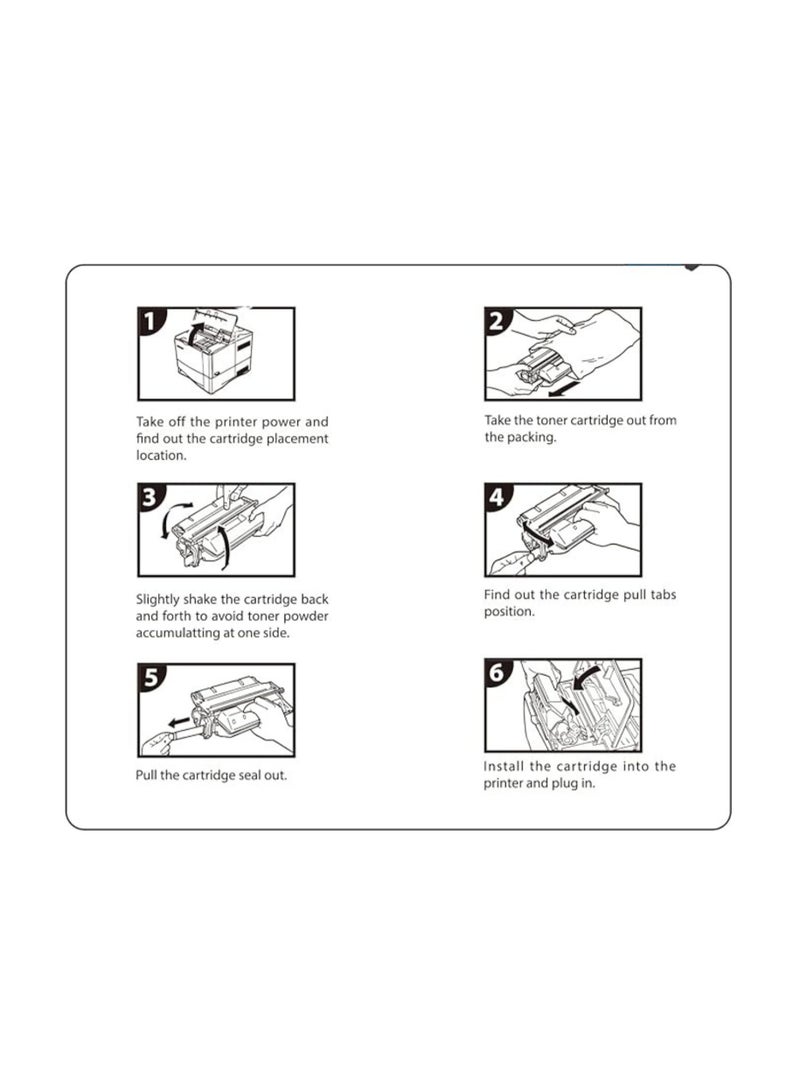 1

Take off the printer power and find out the cartridge placement location.

2

Take the toner cartridge out from the packing.

3

Slightly shake the cartridge back and forth to avoid toner powder accumulatting at one side.

4

Find out the cartridge pull tabs position.

5

Pull the cartridge seal out.

6

Install the cartridge into the printer and plug in.