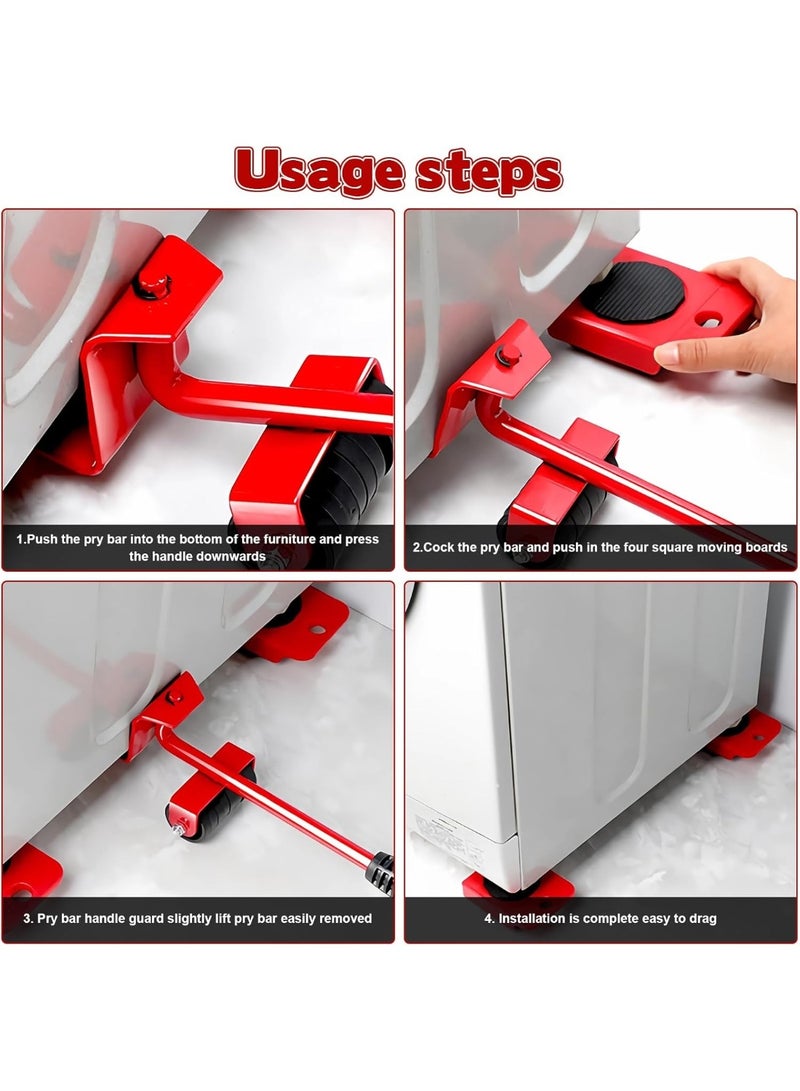 Usage steps

1.Push the pry bar into the bottom of the furniture and press the handle downwards

2.Cock the pry bar and push in the four square moving boards

3. Pry bar handle guard slightly lift pry bar easily removed

4. Installation is complete easy to drag