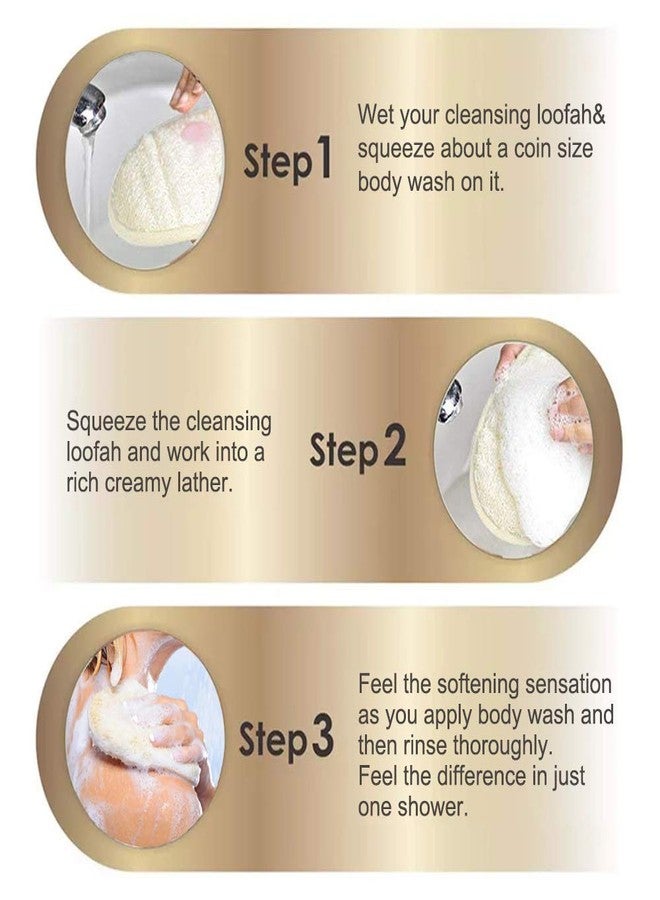 Step 1

Wet your cleansing loofah& squeeze about a coin size body wash on it.

Squeeze the cleansing loofah and work into a rich creamy lather.

Step 2

Step 3

Feel the softening sensation as you apply body wash and then rinse thoroughly. Feel the difference in just one shower.