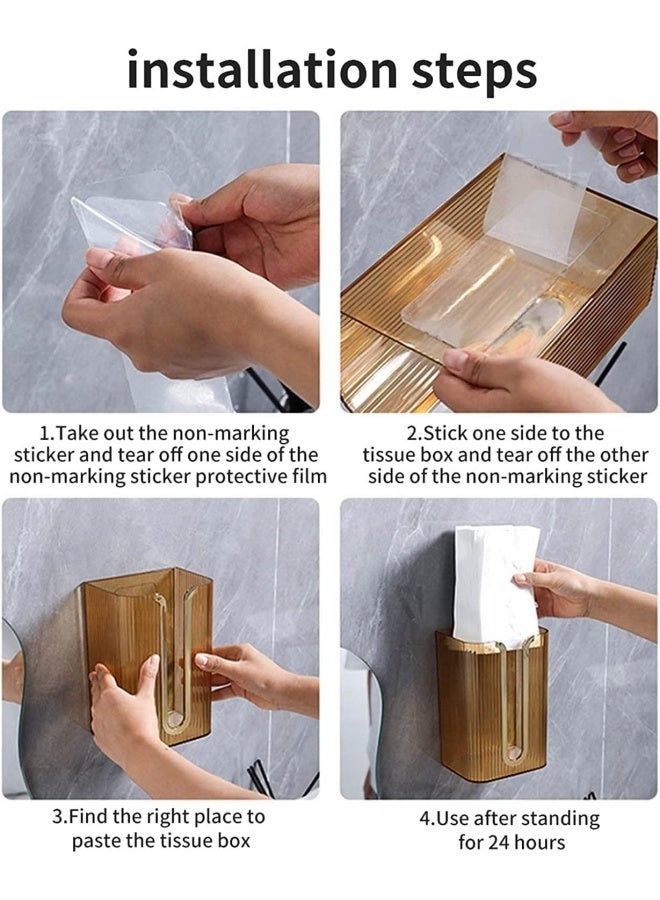 installation steps

1.Take out the non-marking sticker and tear off one side of the non-marking sticker protective film

2.Stick one side to the tissue box and tear off the other side of the non-marking sticker

3.Find the right place to paste the tissue box

4.Use after standing for 24 hours