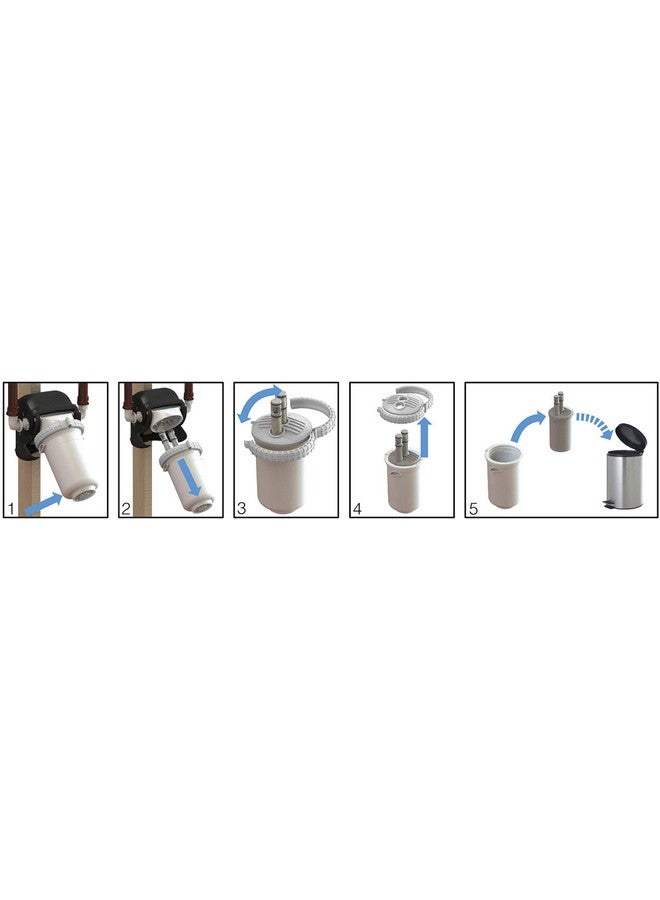 1

2

3

4

5