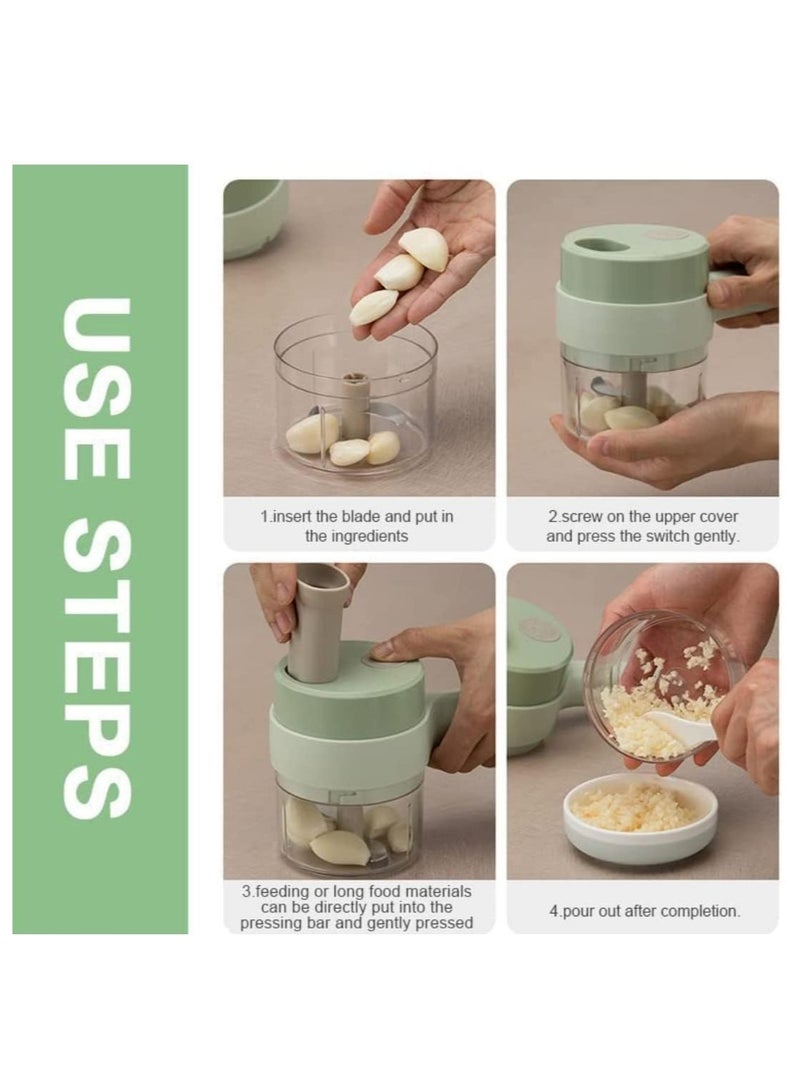 USE STEPS

1.insert the blade and put in the ingredients

2.screw on the upper cover and press the switch gently.

3.feeding or long food materials can be directly put into the pressing bar and gently pressed

4.pour out after completion.