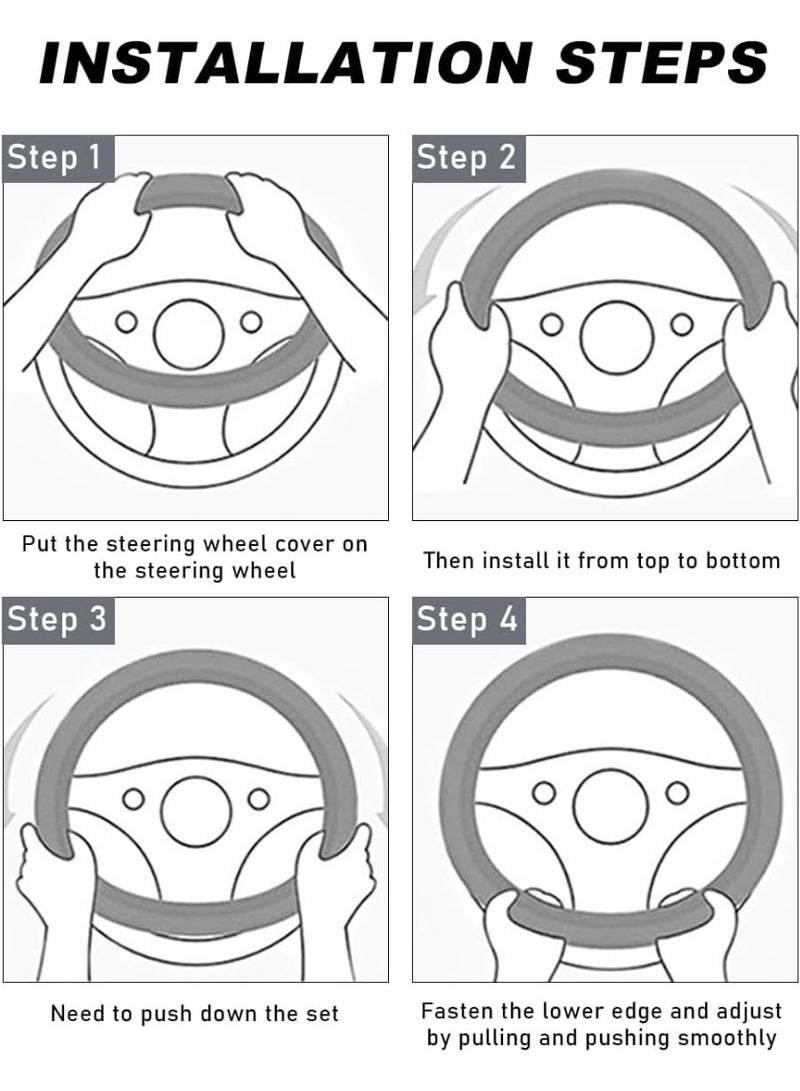 INSTALLATION STEPS

Step 1

Put the steering wheel cover on the steering wheel

Step 2

Then install it from top to bottom

Step 3

Need to push down the set

Step 4

Fasten the lower edge and adjust by pulling and pushing smoothly