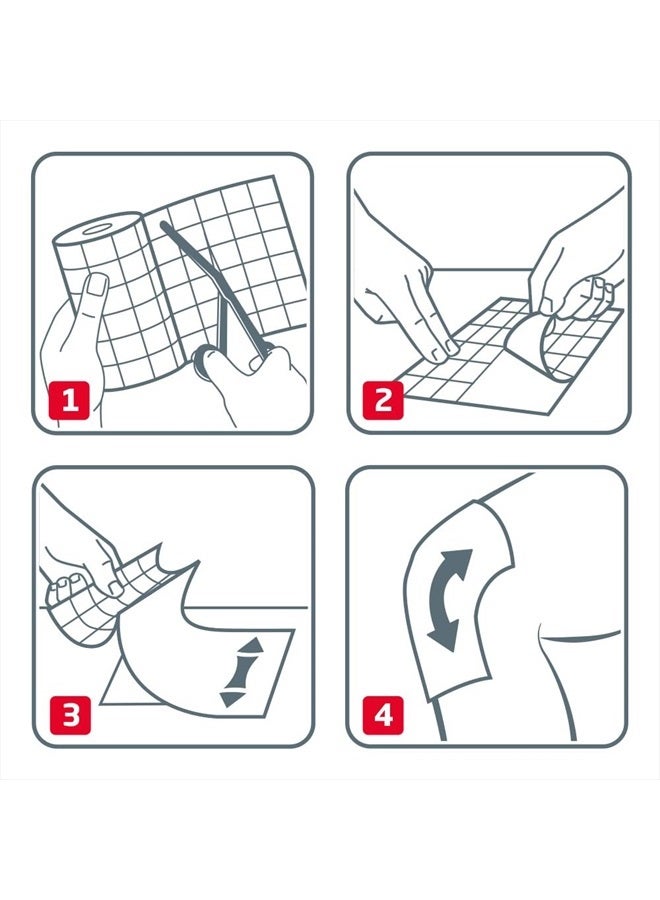 1

2

3

4