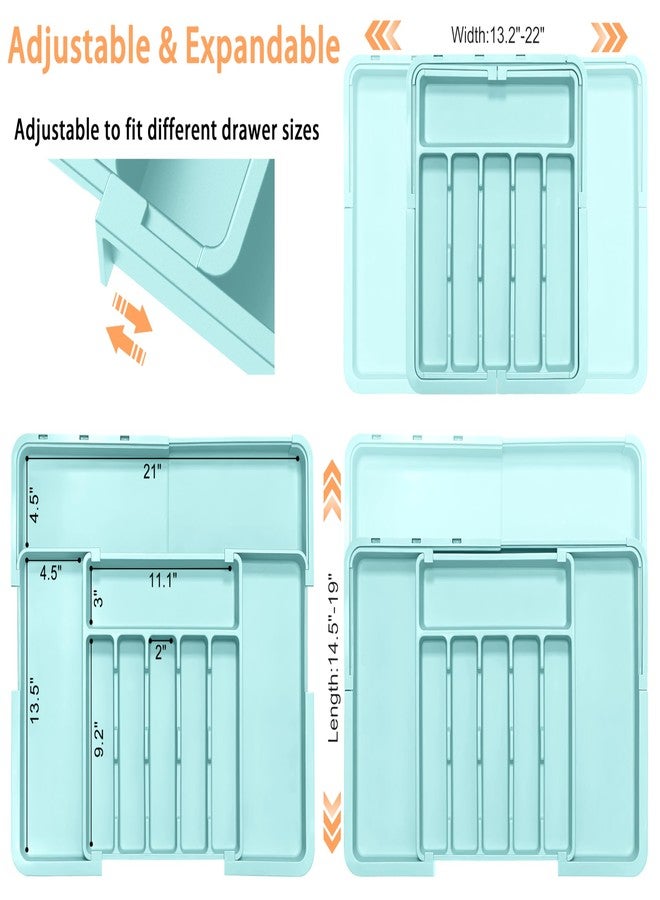 Adjustable & Expandable

Width:13.2"-22"

Adjustable to fit different drawer sizes

21"

4.5"

4.5"

11.1"

3"

2"

13.5"

9.2"

Length:14.5"-19"